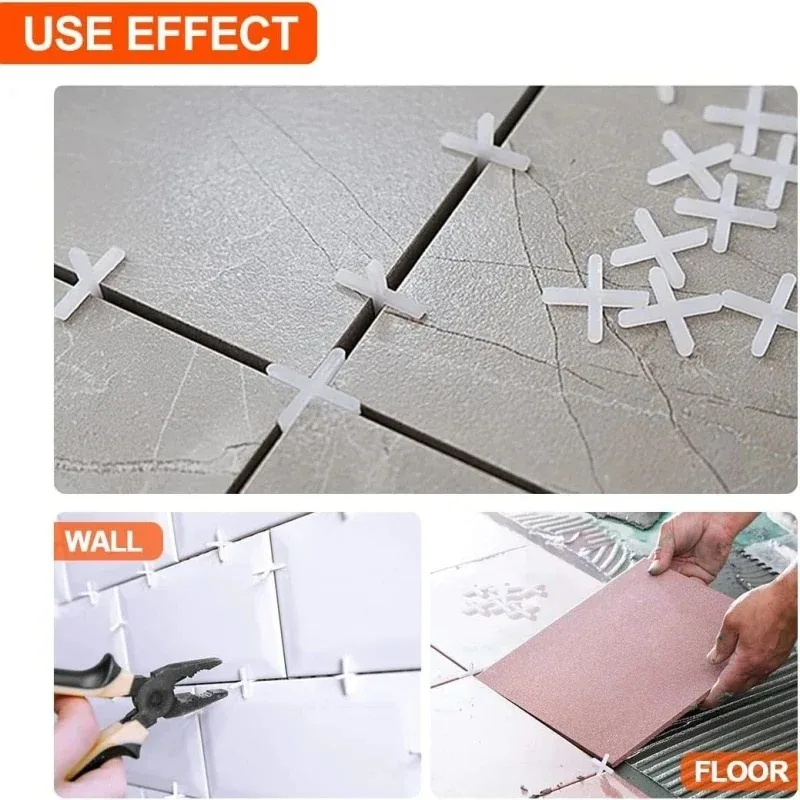 USE EFFECT

WALL

FLOOR