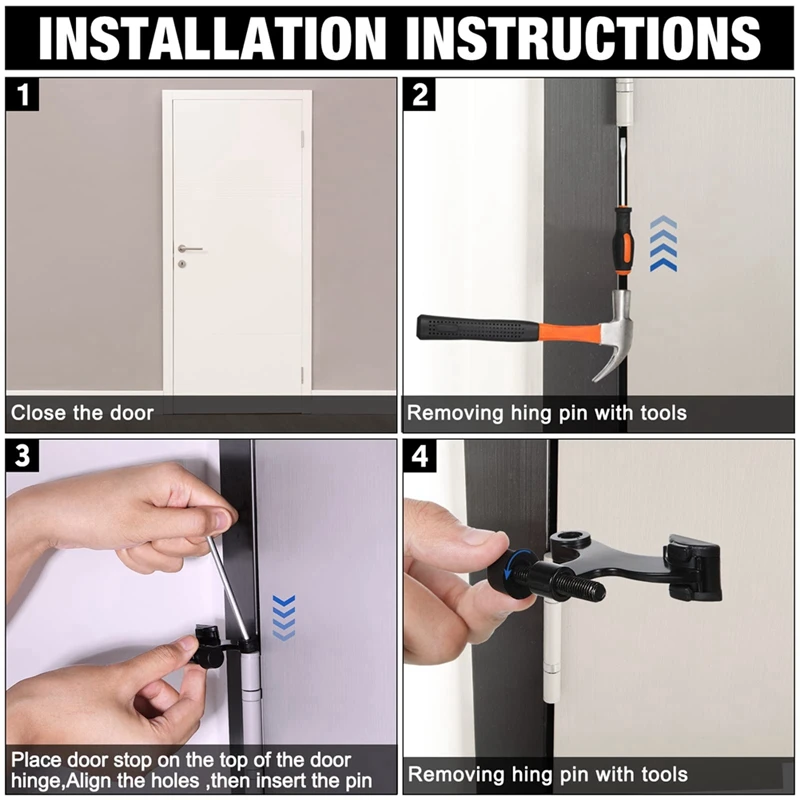 INSTALLATION INSTRUCTIONS

1

Close the door

2

Removing hing pin with tools

3

Place door stop on the top of the door hinge,Align the holes ,then insert the pin

4

Removing hing pin with tools