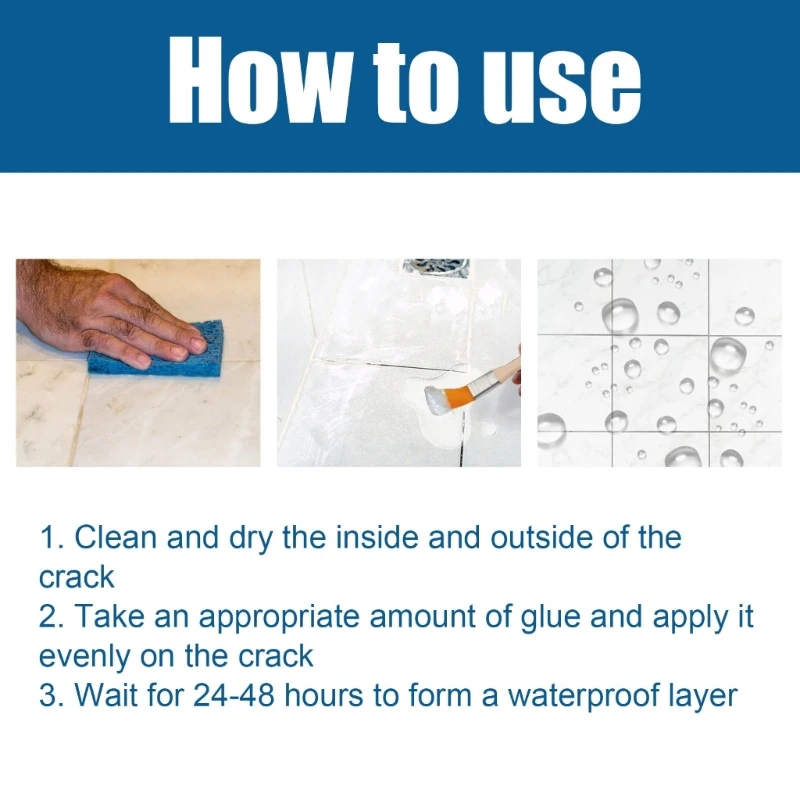 How to use

1. Clean and dry the inside and outside of the crack
2. Take an appropriate amount of glue and apply it evenly on the crack
3. Wait for 24-48 hours to form a waterproof layer