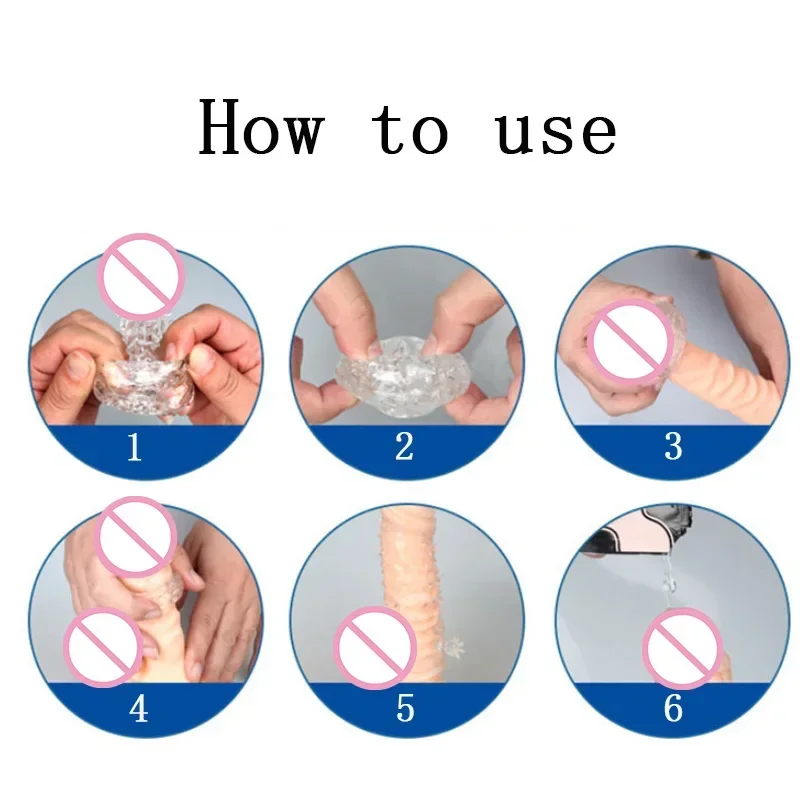 How to use

1

2

3

4

5

6