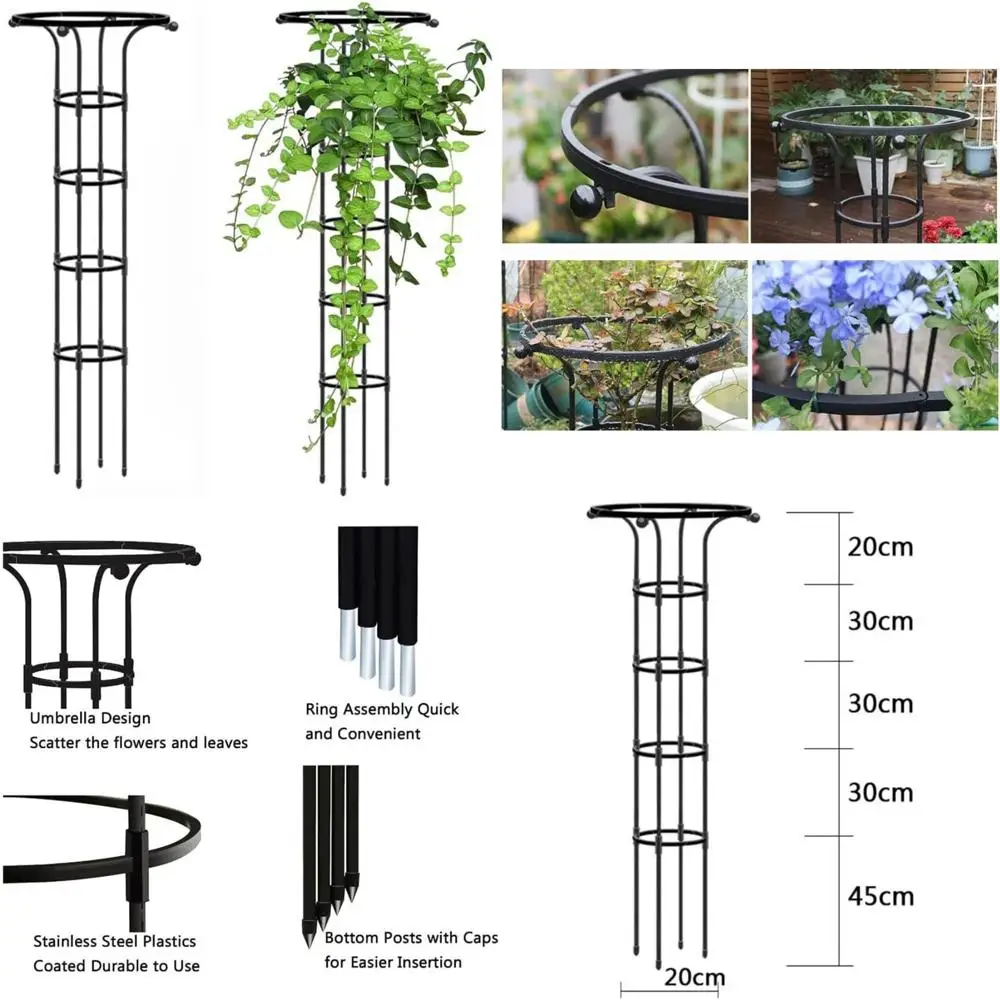 Umbrella Design
Scatter the flowers and leaves

Ring Assembly Quick and Convenient

Stainless Steel Plastics Coated Durable to Use

Bottom Posts with Caps for Easier Insertion

20cm
30cm
30cm
30cm
45cm
20cm