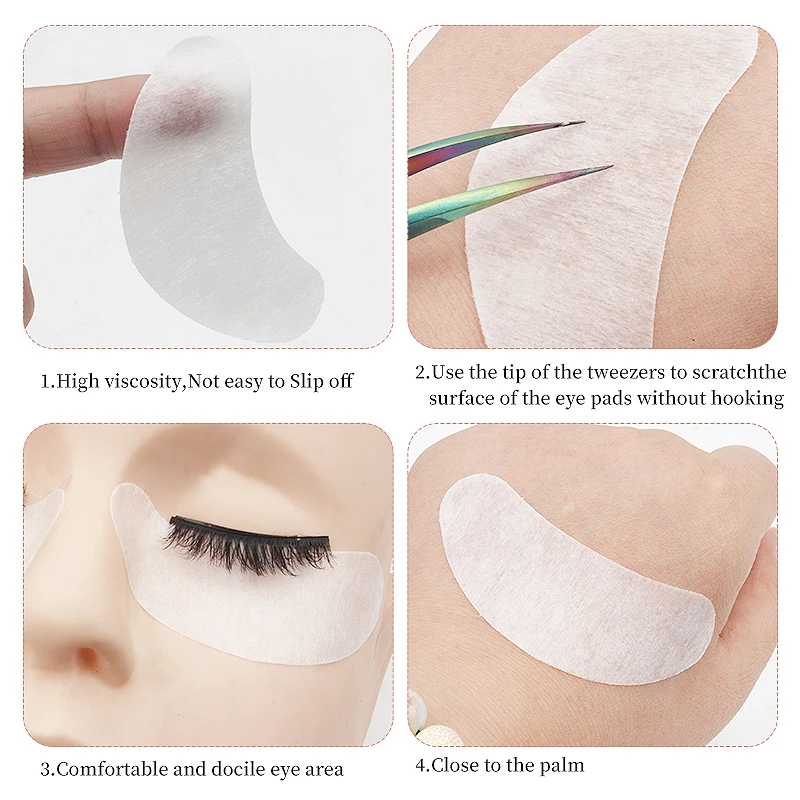 1.High viscosity,Not easy to Slip off

2.Use the tip of the tweezers to scratchthe surface of the eye pads without hooking

3.Comfortable and docile eye area

4.Close to the palm