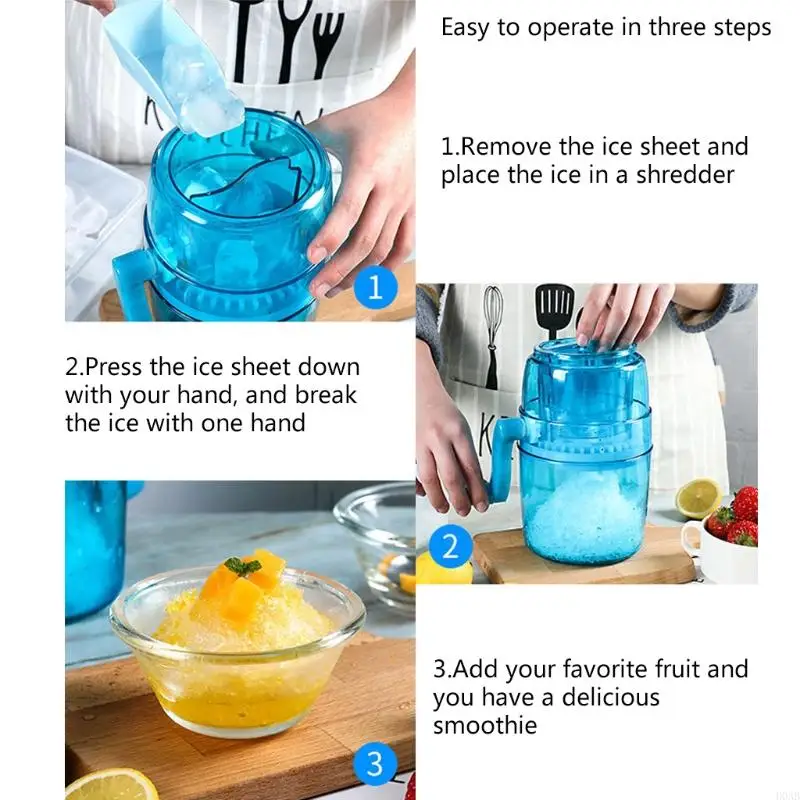 Easy to operate in three steps

1.Remove the ice sheet and place the ice in a shredder

1

2.Press the ice sheet down with your hand, and break the ice with one hand

2

3.Add your favorite fruit and you have a delicious smoothie

3