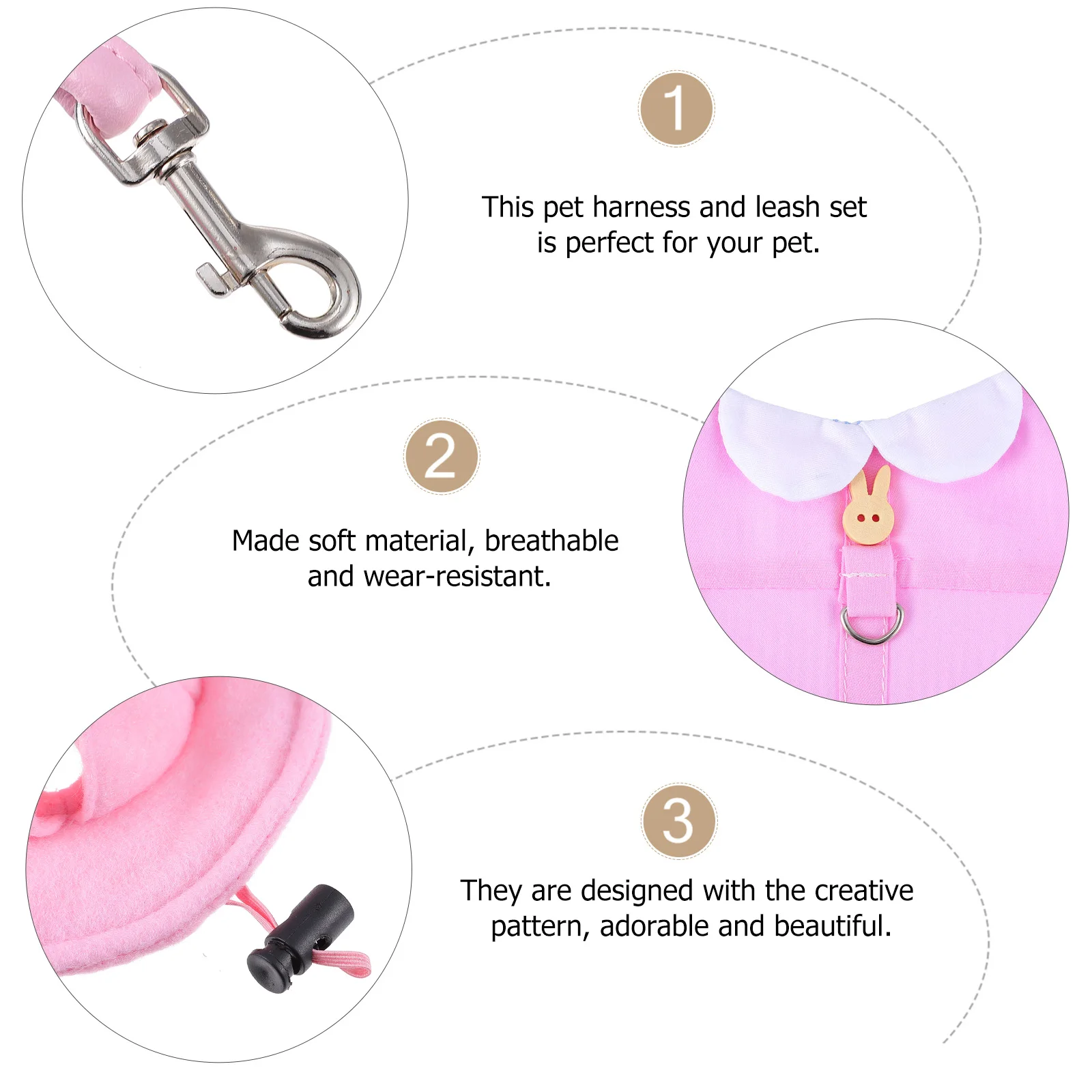 1

This pet harness and leash set is perfect for your pet.

2

Made soft material, breathable and wear-resistant.

3

They are designed with the creative pattern, adorable and beautiful.