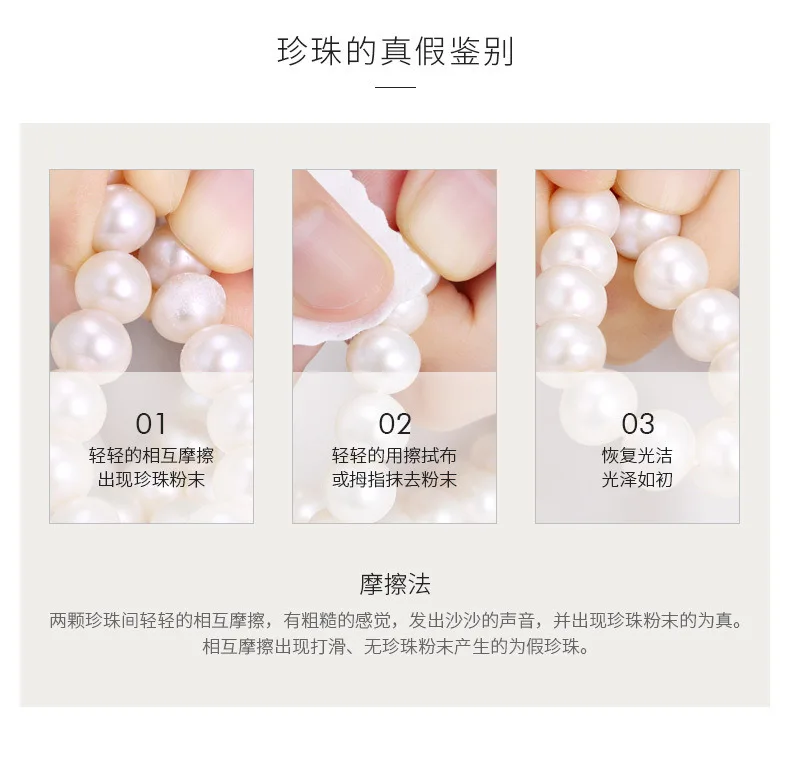 珍珠的真假鉴别

01
轻轻的相互摩擦
出现珍珠粉末

02
轻轻的用擦拭布
或拇指抹去粉末

03
恢复光洁
光泽如初

摩擦法
两颗珍珠间轻轻的相互摩擦，有粗糙的感觉，发出沙沙的声音，并出现珍珠粉末的为真。
相互摩擦出现打滑、无珍珠粉末产生的为假珍珠。