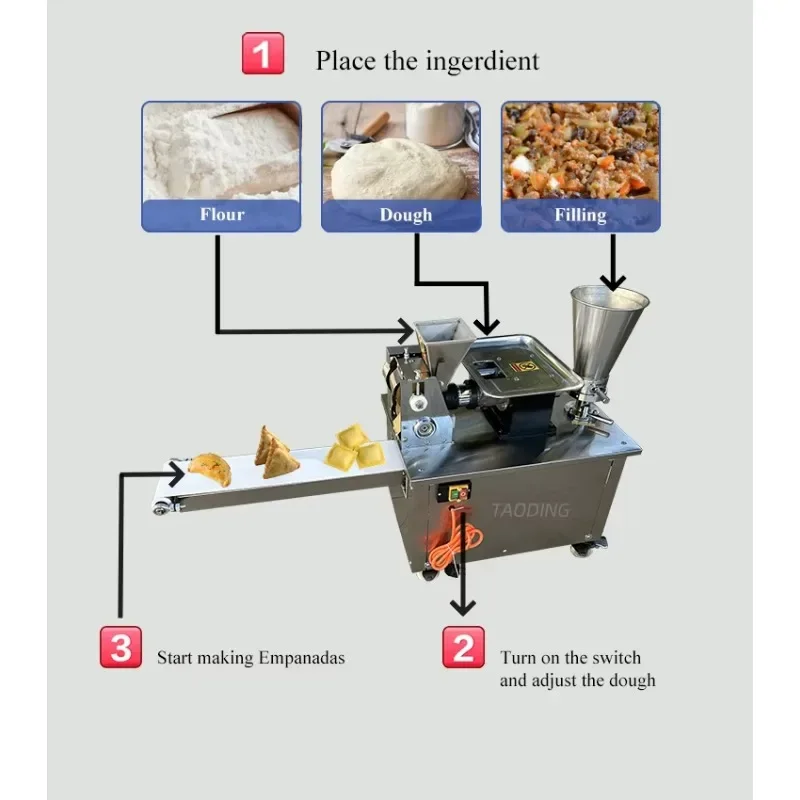 1 Place the ingerdient

Flour

Dough

Filling

TAODING

3 Start making Empanadas

2 Turn on the switch and adjust the dough