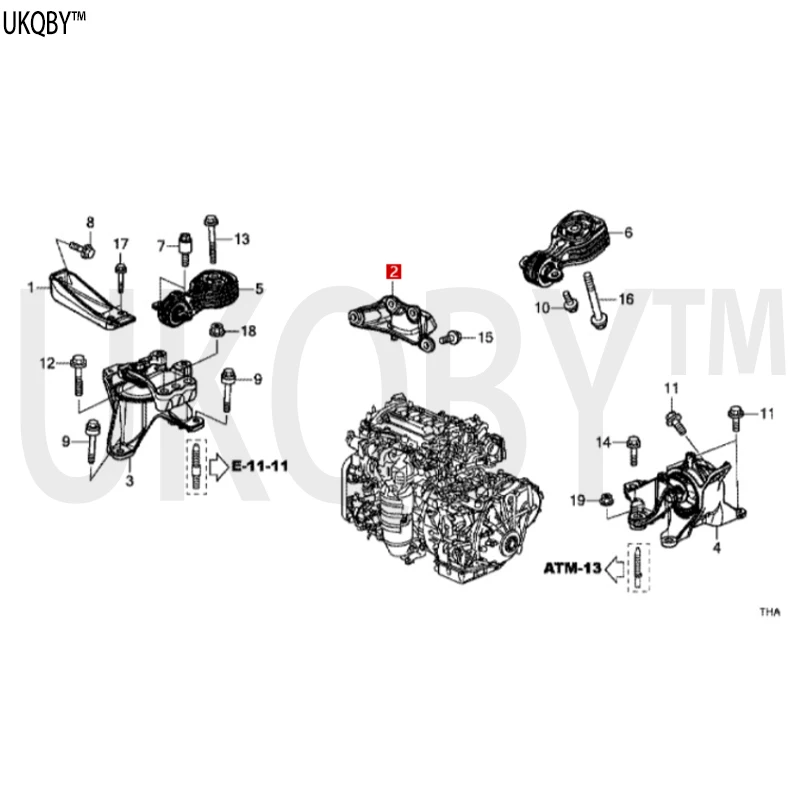 UKQBY™

UKQBY™

8
17
7
13
1
5
18
12
9
9
3
E-11-11
2
15
6
10
16
11
11
14
19
4
ATM-13
THA