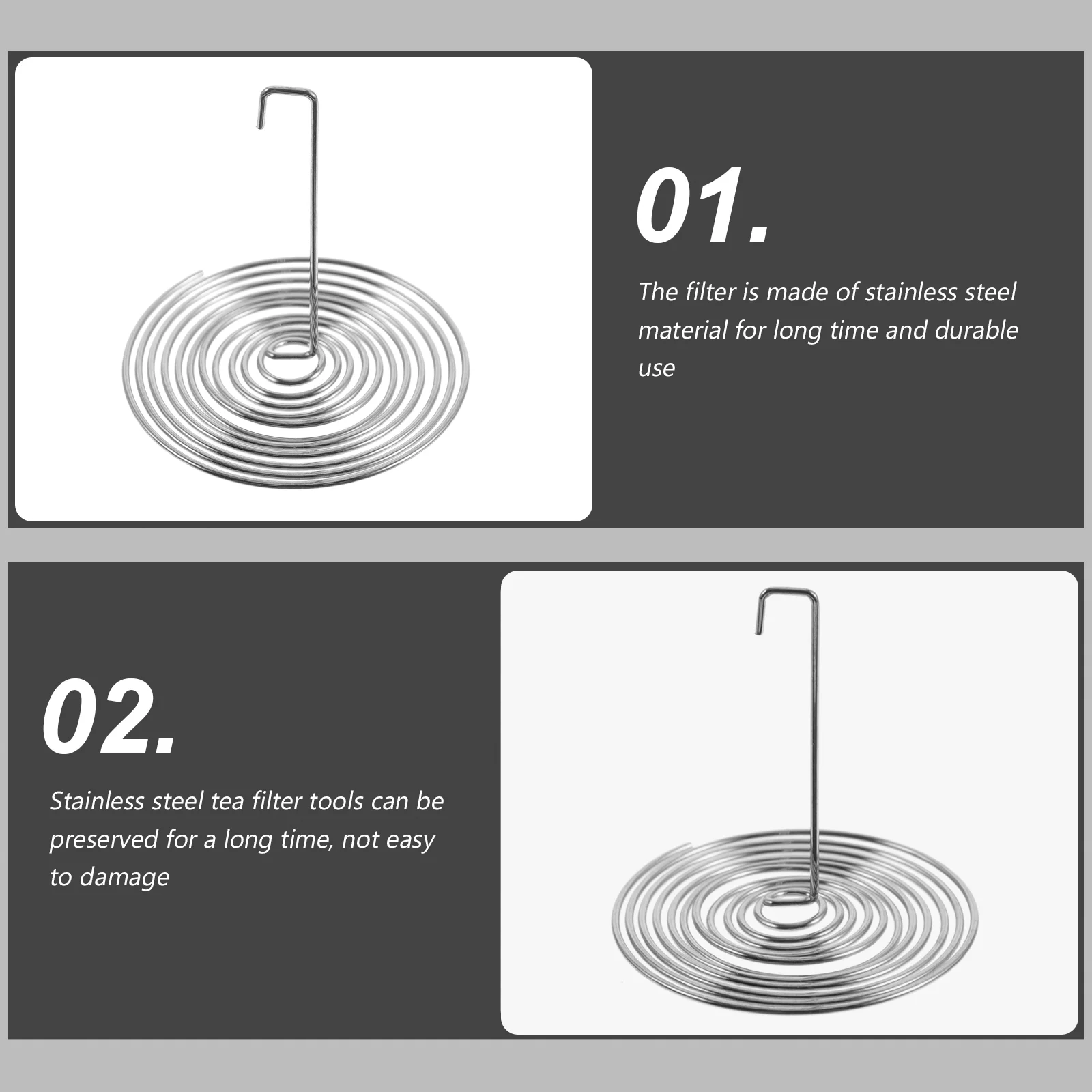 01.

The filter is made of stainless steel material for long time and durable use

02.

Stainless steel tea filter tools can be preserved for a long time, not easy to damage