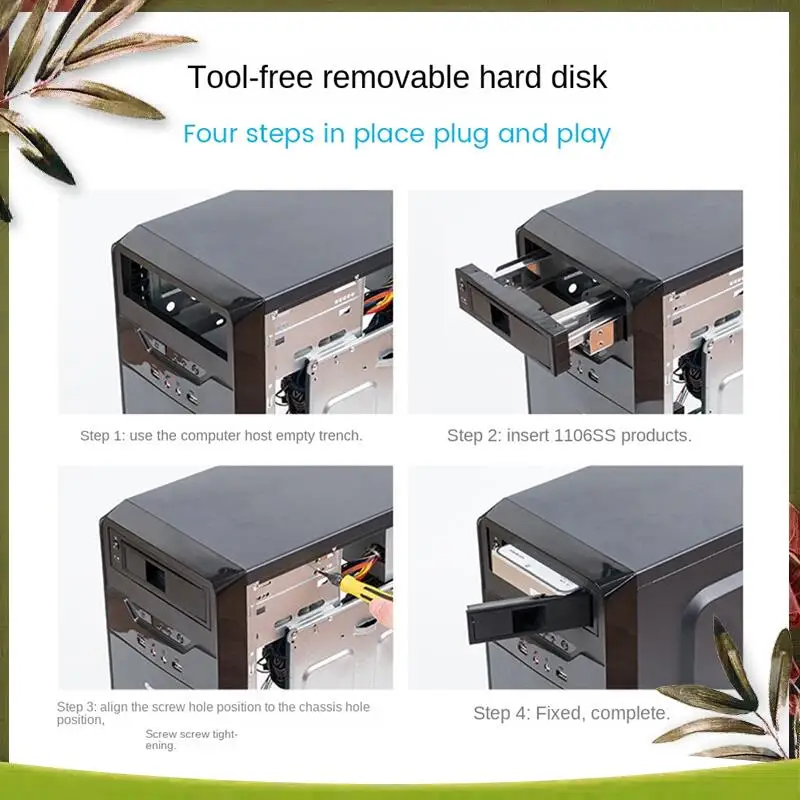 Tool-free removable hard disk

Four steps in place plug and play

Step 1: use the computer host empty trench.

Step 2: insert 1106SS products.

Step 3: align the screw hole position to the chassis hole position,

Screw screw tightening.

Step 4: Fixed, complete.