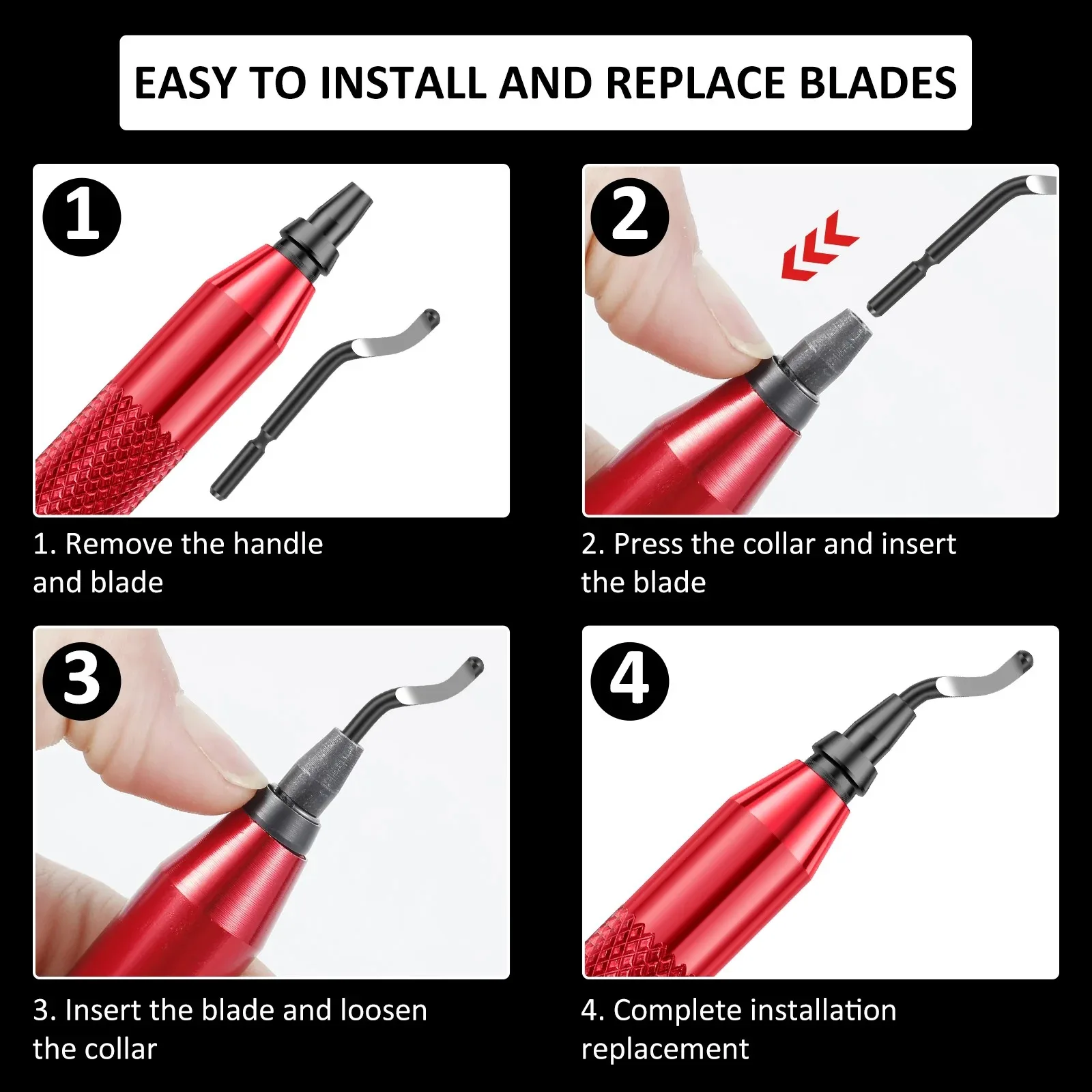 EASY TO INSTALL AND REPLACE BLADES

1

1. Remove the handle and blade

2

2. Press the collar and insert the blade

3

3. Insert the blade and loosen the collar

4

4. Complete installation replacement