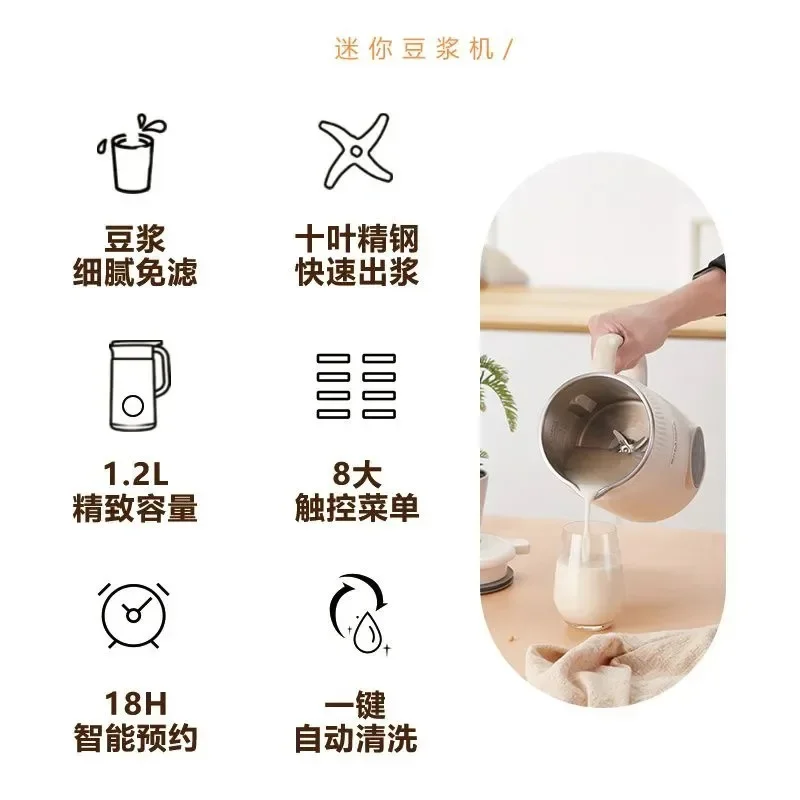 迷你豆浆机/

豆浆
细腻免滤

十叶精钢
快速出浆

1.2L
精致容量

8大
触控菜单

18H
智能预约

一键
自动清洗