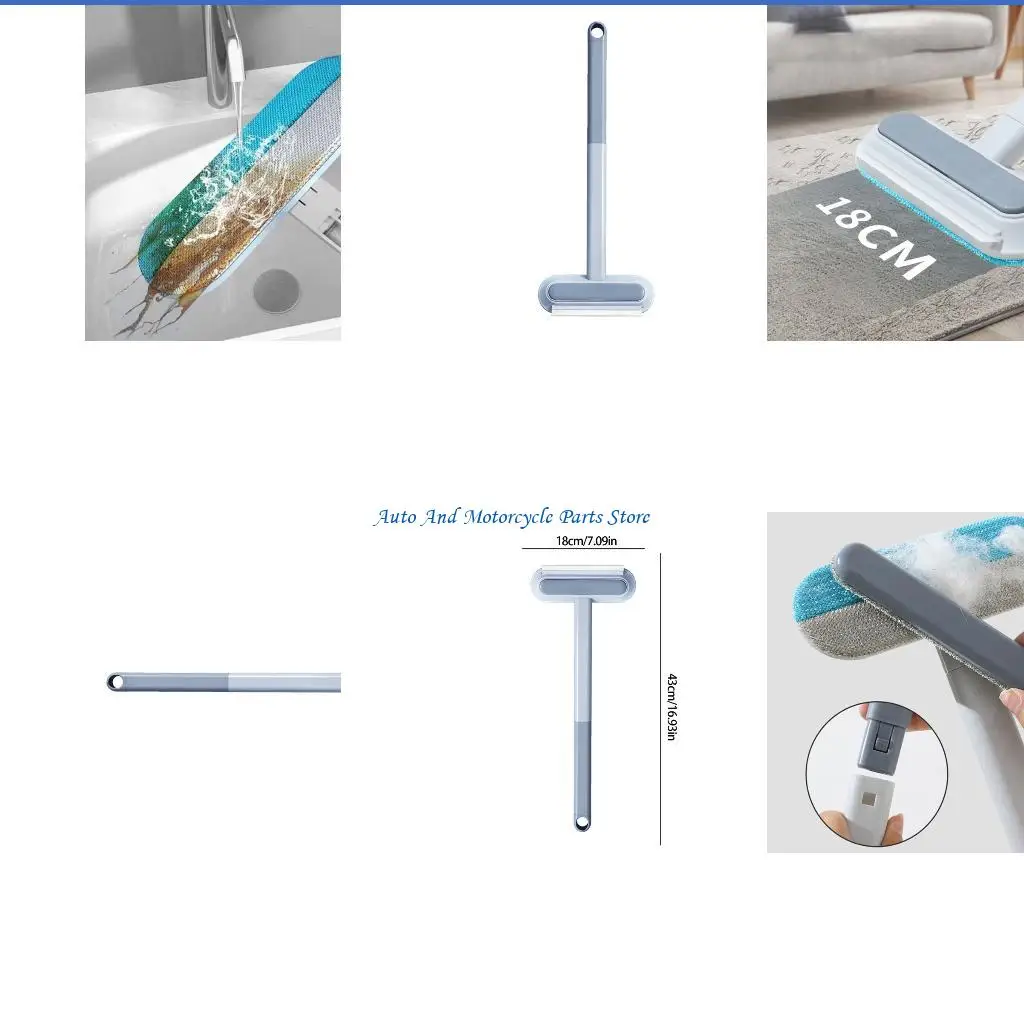 18CM

Auto And Motorcycle Parts Store

18cm/7.09in

43cm/16.93in