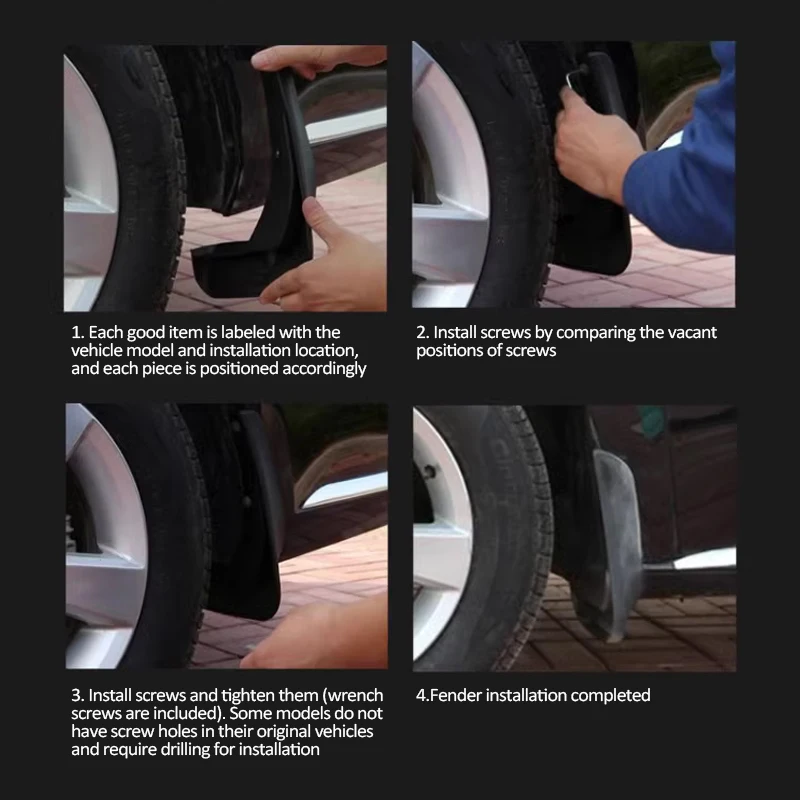 1. Each good item is labeled with the vehicle model and installation location, and each piece is positioned accordingly

2. Install screws by comparing the vacant positions of screws

3. Install screws and tighten them (wrench screws are included). Some models do not have screw holes in their original vehicles and require drilling for installation

4.Fender installation completed