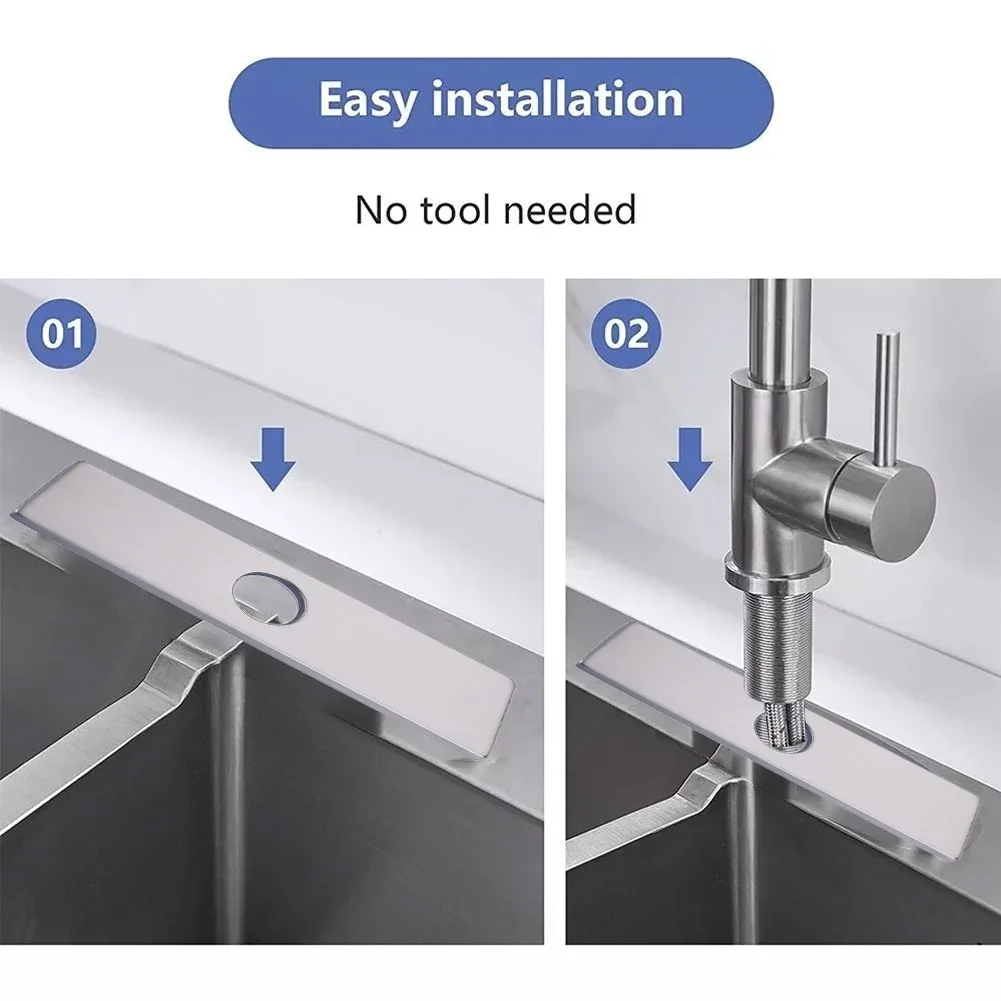 Easy installation

No tool needed

01

02