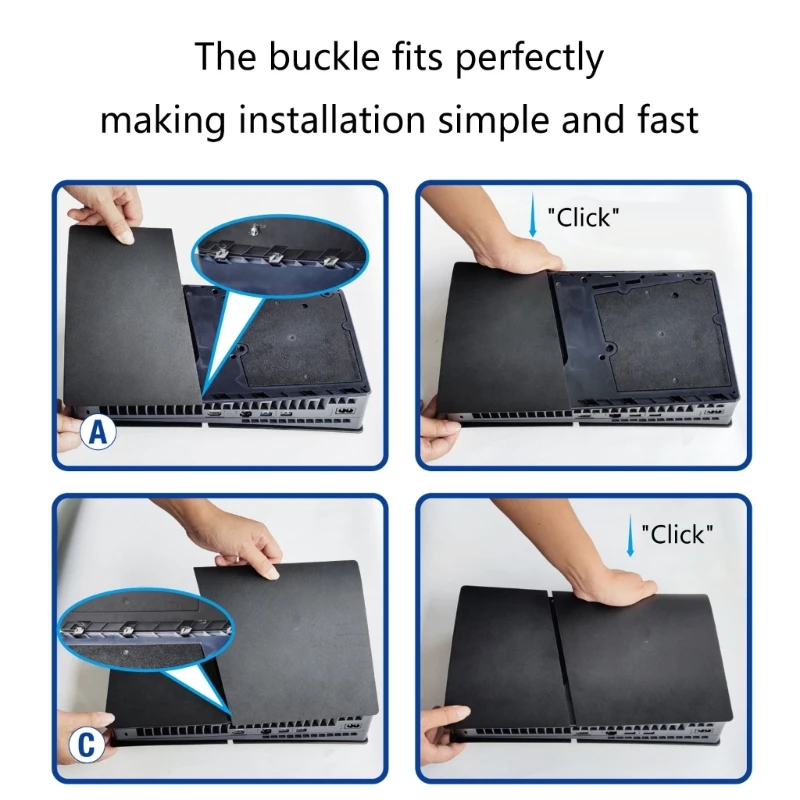 The buckle fits perfectly making installation simple and fast

A

"Click"

C

"Click"