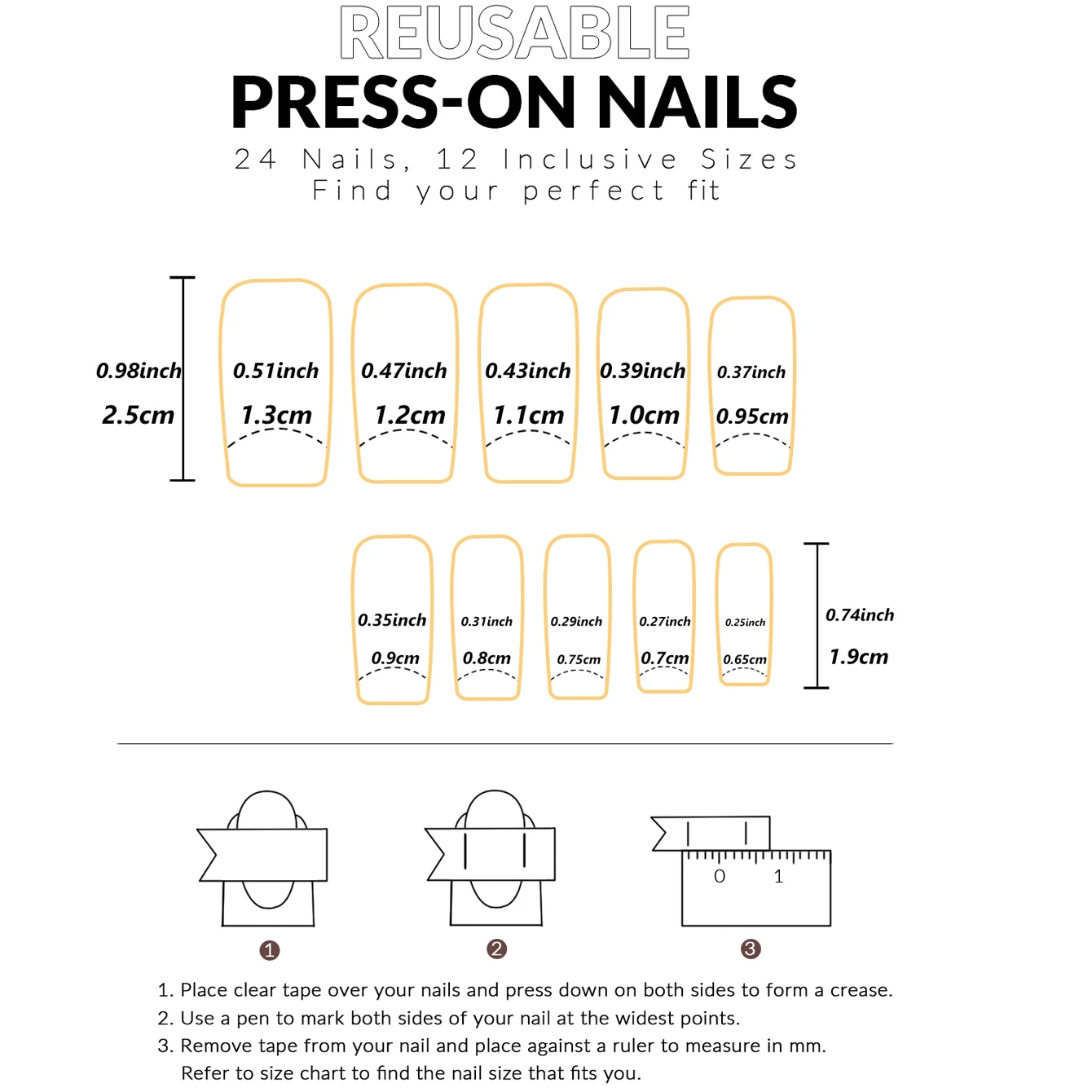 REUSABLE
PRESS-ON NAILS
24 Nails, 12 Inclusive Sizes
Find your perfect fit

0.98inch
2.5cm

0.51inch
1.3cm

0.47inch
1.2cm

0.43inch
1.1cm

0.39inch
1.0cm

0.37inch
0.95cm

0.35inch
0.9cm

0.31inch
0.8cm

0.29inch
0.75cm

0.27inch
0.7cm

0.25inch
0.65cm

0.74inch
1.9cm

0 1

1

2

3

1. Place clear tape over your nails and press down on both sides to form a crease.
2. Use a pen to mark both sides of your nail at the widest points.
3. Remove tape from your nail and place against a ruler to measure in mm. Refer to size chart to find the nail size that fits you.