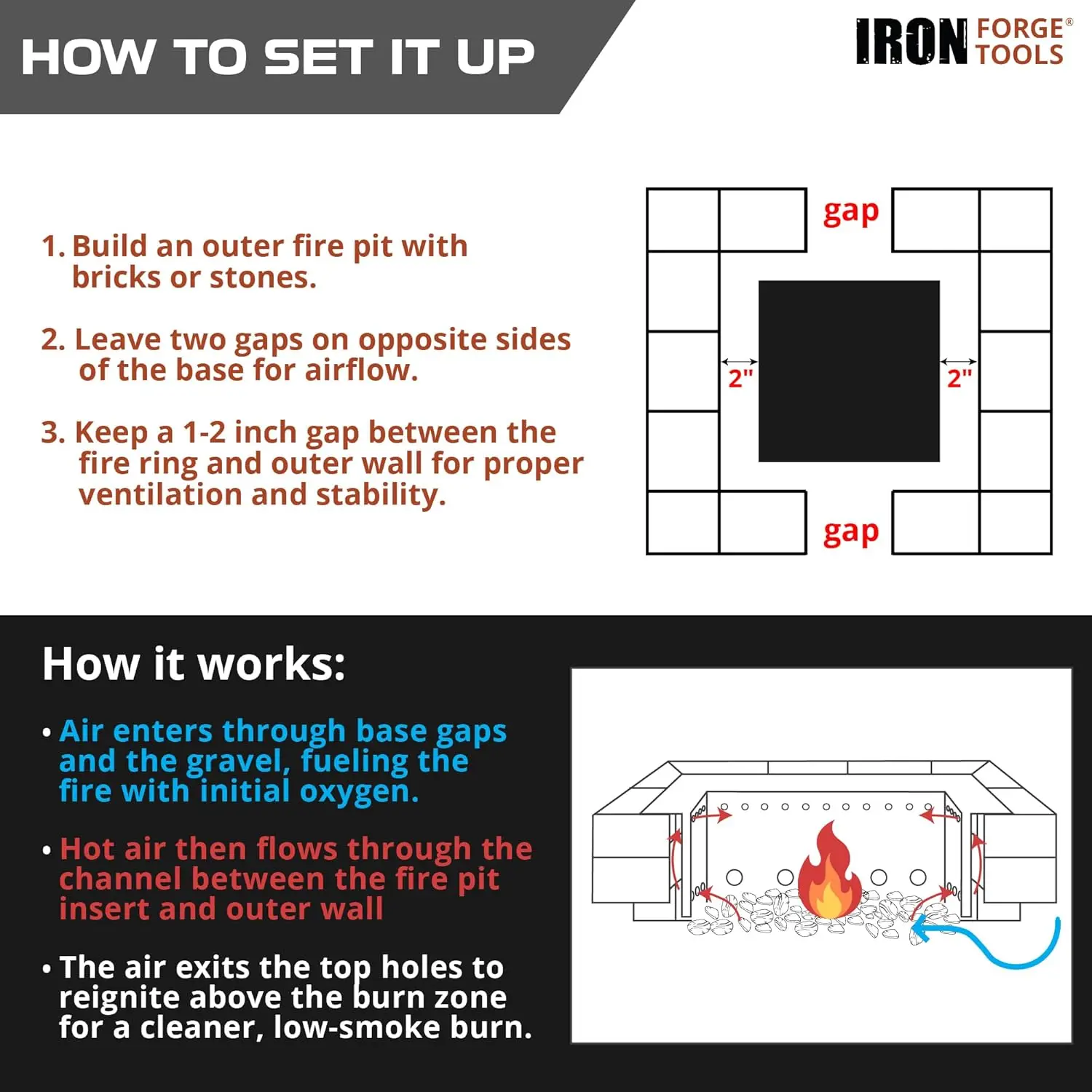 HOW TO SET IT UP

IRON FORGE® TOOLS

1. Build an outer fire pit with bricks or stones.

2. Leave two gaps on opposite sides of the base for airflow.

3. Keep a 1-2 inch gap between the fire ring and outer wall for proper ventilation and stability.

gap

2"

2"

gap

How it works:

• Air enters through base gaps and the gravel, fueling the fire with initial oxygen.

• Hot air then flows through the channel between the fire pit insert and outer wall

• The air exits the top holes to reignite above the burn zone for a cleaner, low-smoke burn.