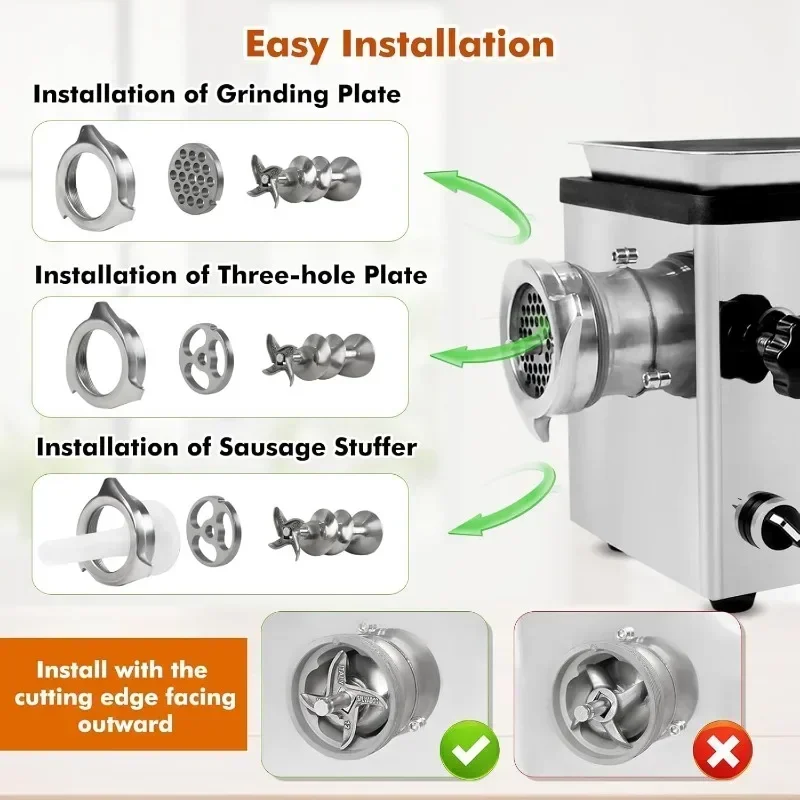 Easy Installation

Installation of Grinding Plate

Installation of Three-hole Plate

Installation of Sausage Stuffer

Install with the cutting edge facing outward