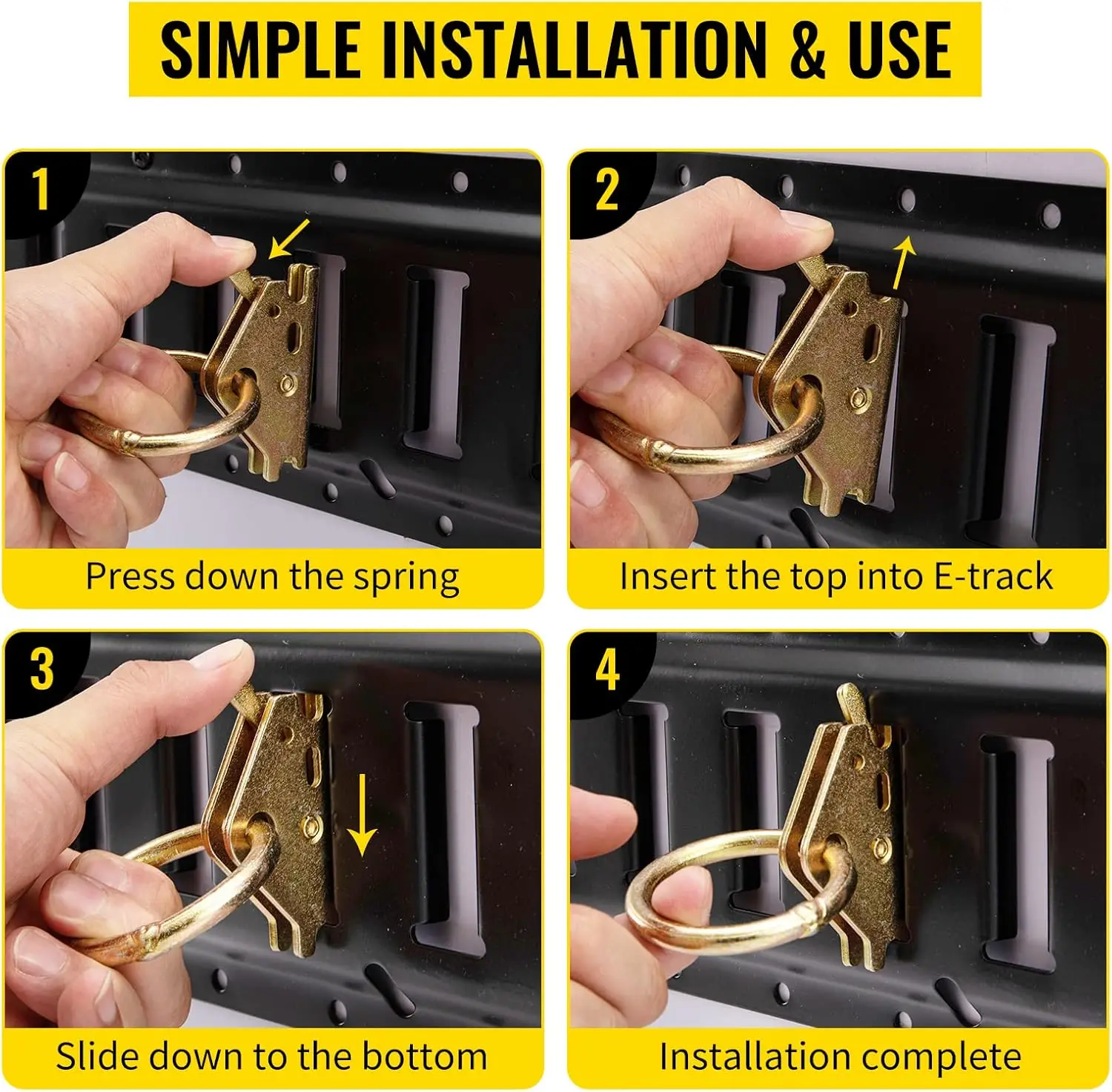 SIMPLE INSTALLATION & USE

1

Press down the spring

2

Insert the top into E-track

3

Slide down to the bottom

4

Installation complete