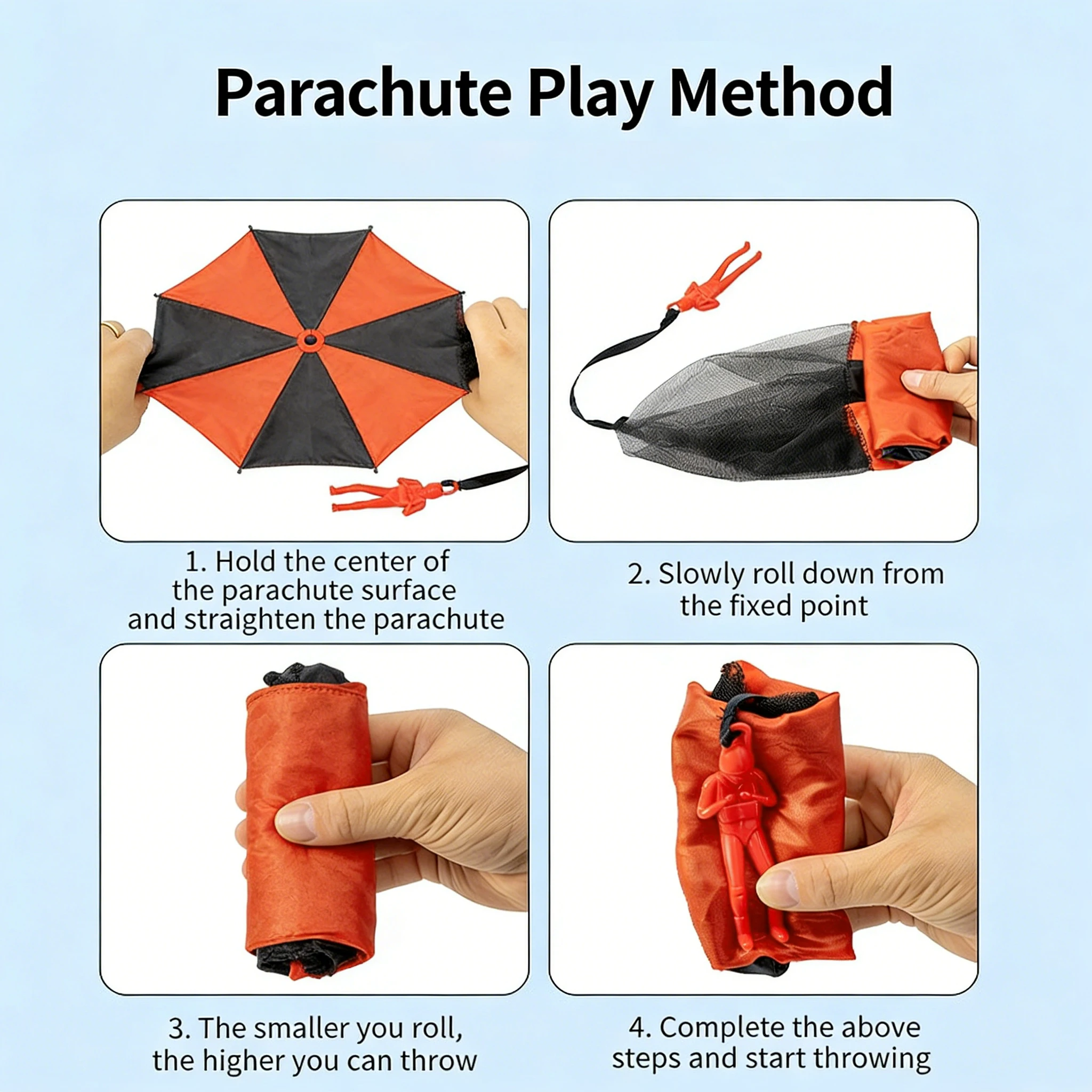 Parachute Play Method

1. Hold the center of the parachute surface and straighten the parachute

2. Slowly roll down from the fixed point

3. The smaller you roll, the higher you can throw

4. Complete the above steps and start throwing