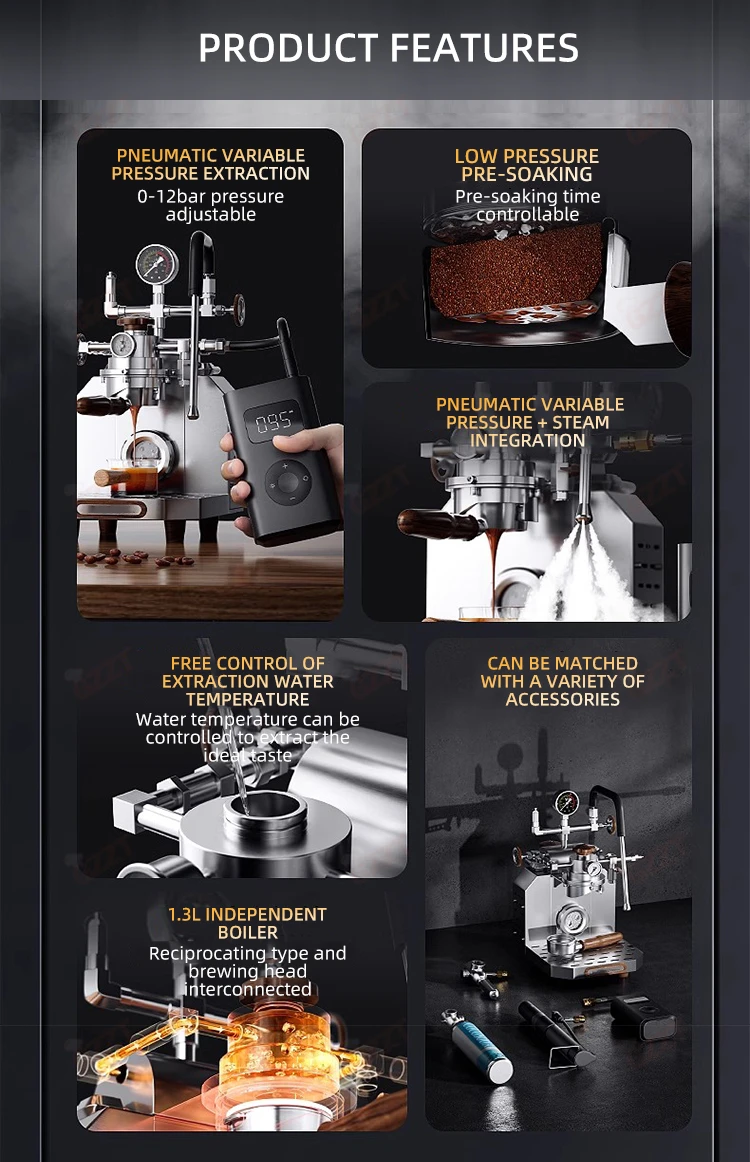 PRODUCT FEATURES

PNEUMATIC VARIABLE PRESSURE EXTRACTION
0-12bar pressure adjustable

095

LOW PRESSURE PRE-SOAKING
Pre-soaking time controllable

PNEUMATIC VARIABLE PRESSURE + STEAM INTEGRATION

FREE CONTROL OF EXTRACTION WATER TEMPERATURE
Water temperature can be controlled to extract the ideal taste

CAN BE MATCHED WITH A VARIETY OF ACCESSORIES

1.3L INDEPENDENT BOILER
Reciprocating type and brewing head interconnected