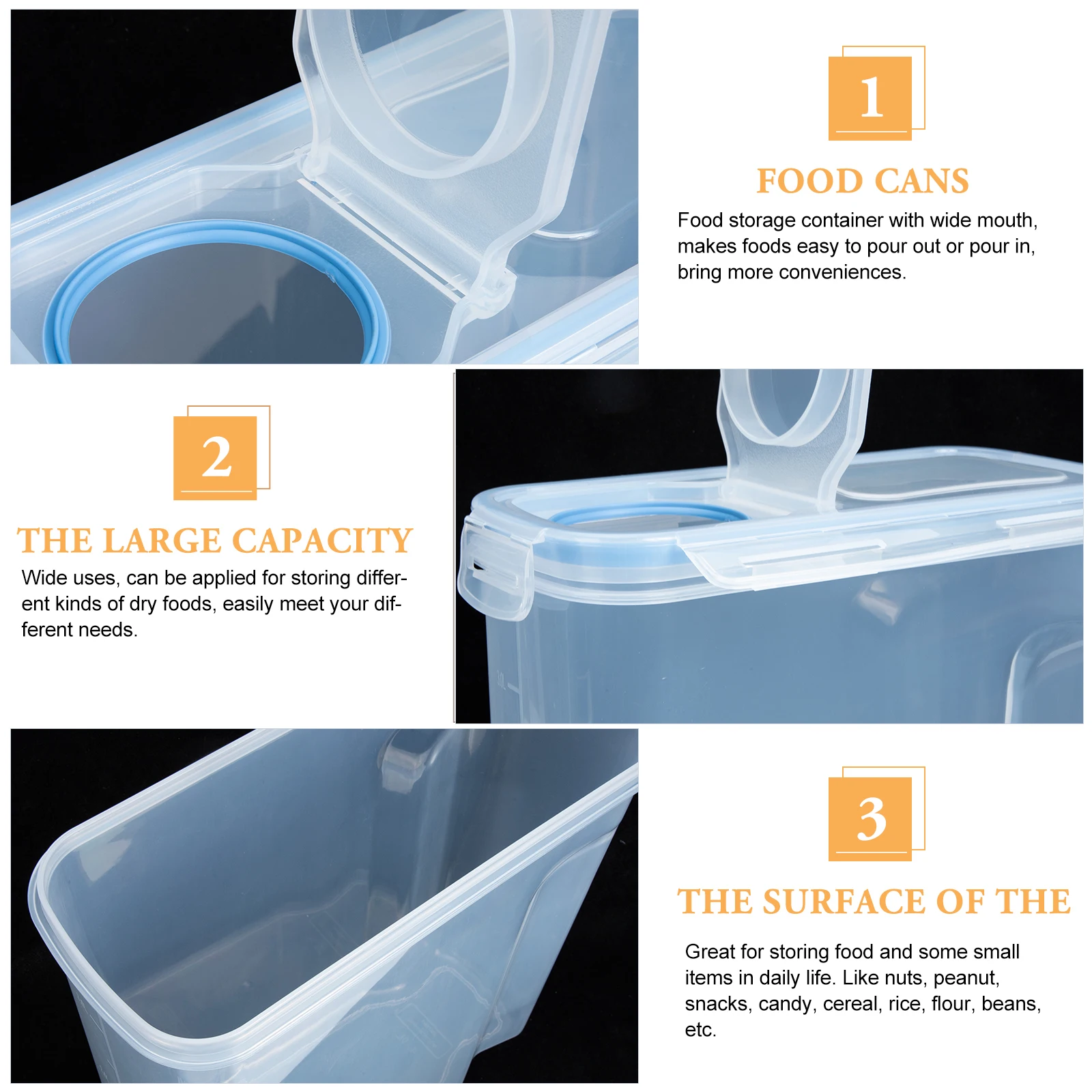 1

FOOD CANS

Food storage container with wide mouth, makes foods easy to pour out or pour in, bring more conveniences.

2

THE LARGE CAPACITY

Wide uses, can be applied for storing different kinds of dry foods, easily meet your different needs.

3

THE SURFACE OF THE

Great for storing food and some small items in daily life. Like nuts, peanut, snacks, candy, cereal, rice, flour, beans, etc.