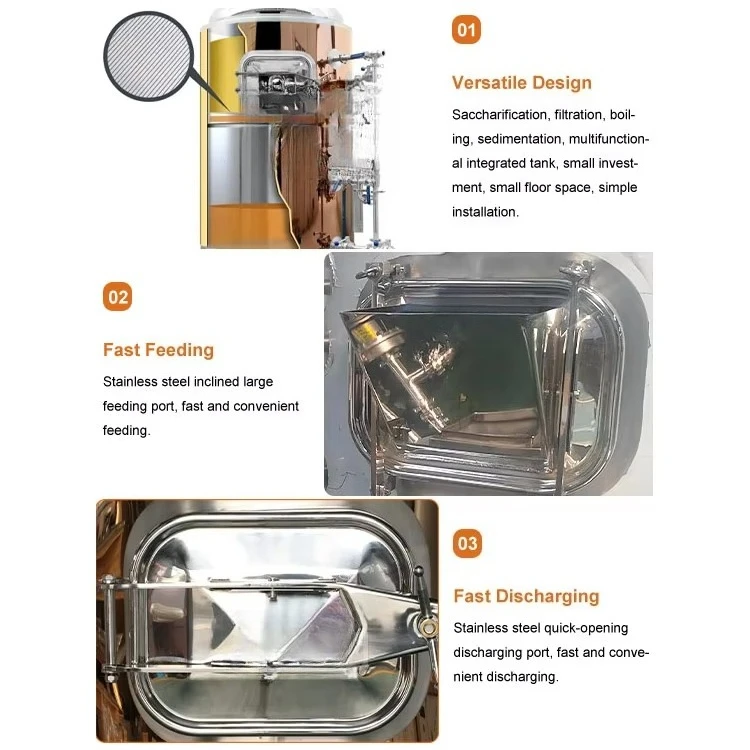 01

Versatile Design

Saccharification, filtration, boiling, sedimentation, multifunctional integrated tank, small investment, small floor space, simple installation.

02

Fast Feeding

Stainless steel inclined large feeding port, fast and convenient feeding.

03

Fast Discharging

Stainless steel quick-opening discharging port, fast and convenient discharging.