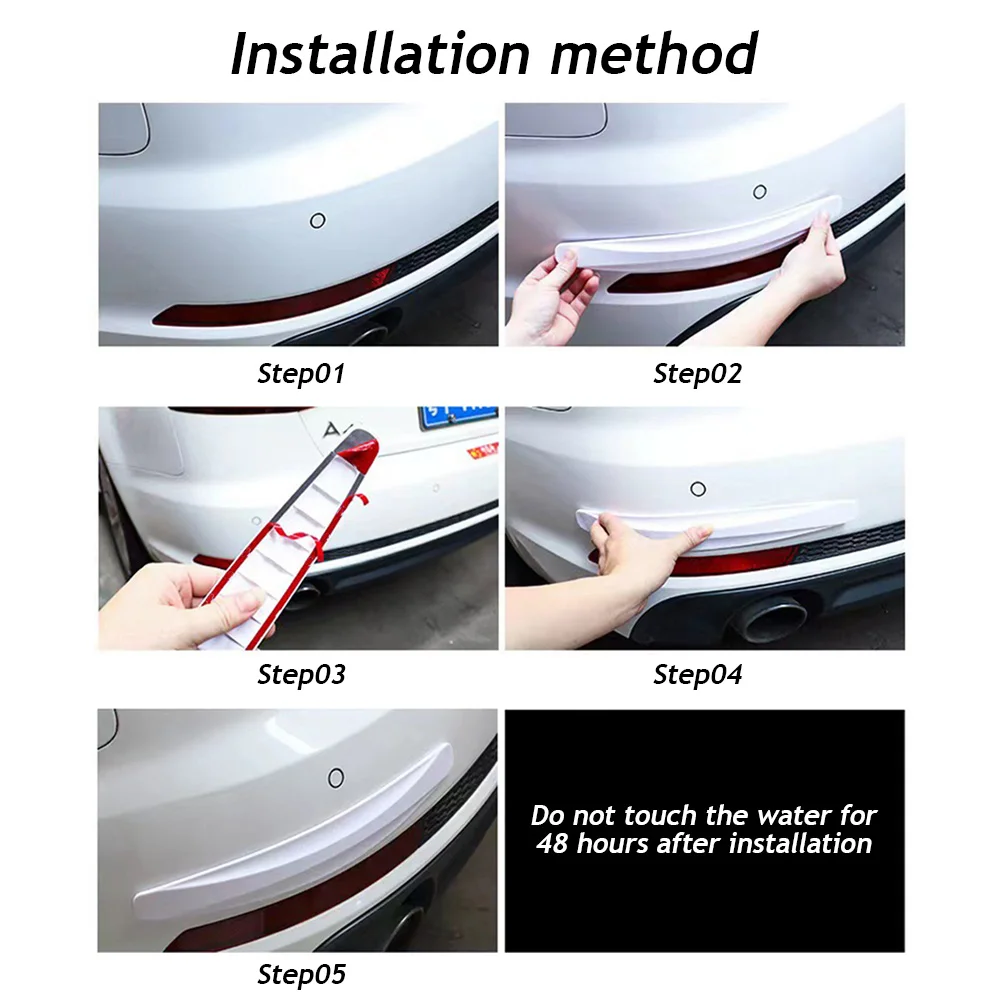 Installation method

Step01

Step02

Step03

Step04

Step05

Do not touch the water for 48 hours after installation