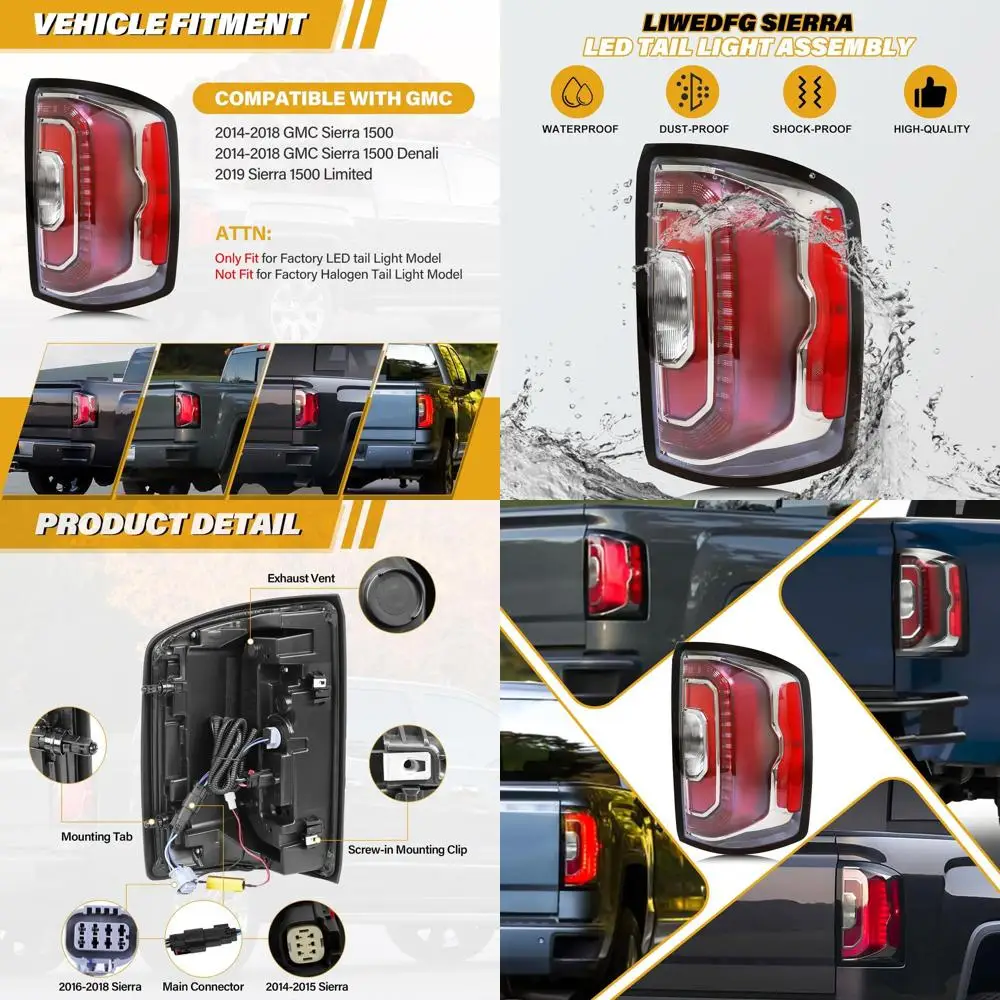 VEHICLE FITMENT

COMPATIBLE WITH GMC

2014-2018 GMC Sierra 1500
2014-2018 GMC Sierra 1500 Denali
2019 Sierra 1500 Limited

ATTN:

Only Fit for Factory LED tail Light Model
Not Fit for Factory Halogen Tail Light Model

LIWEDFG SIERRA
LED TAIL LIGHT ASSEMBLY

WATERPROOF
DUST-PROOF
SHOCK-PROOF
HIGH-QUALITY

PRODUCT DETAIL

Exhaust Vent
Mounting Tab
Screw-in Mounting Clip
2016-2018 Sierra
Main Connector
2014-2015 Sierra