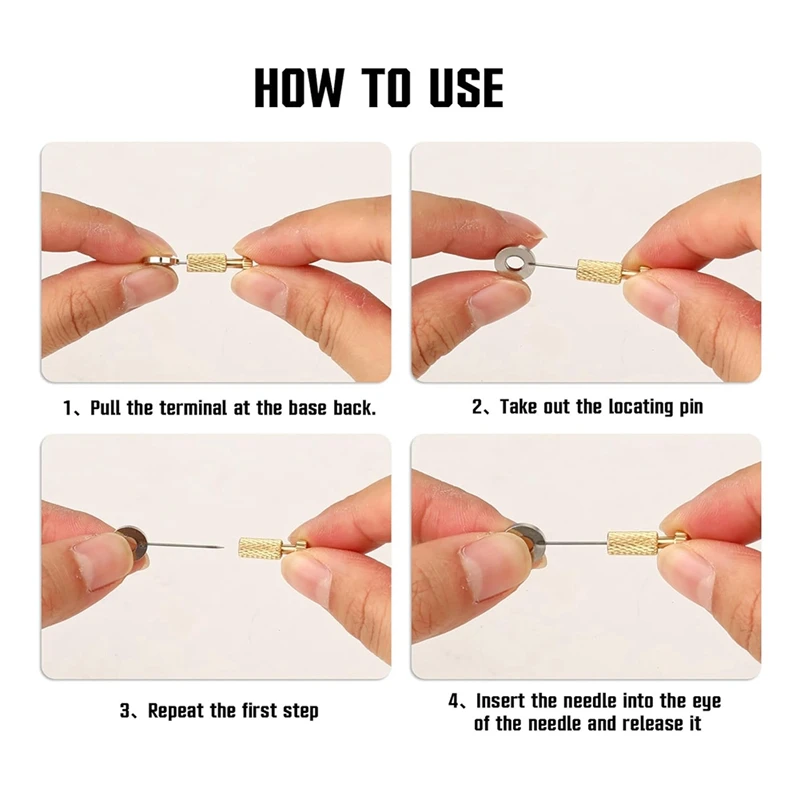 HOW TO USE

1、Pull the terminal at the base back.

2、Take out the locating pin

3、Repeat the first step

4、Insert the needle into the eye of the needle and release it