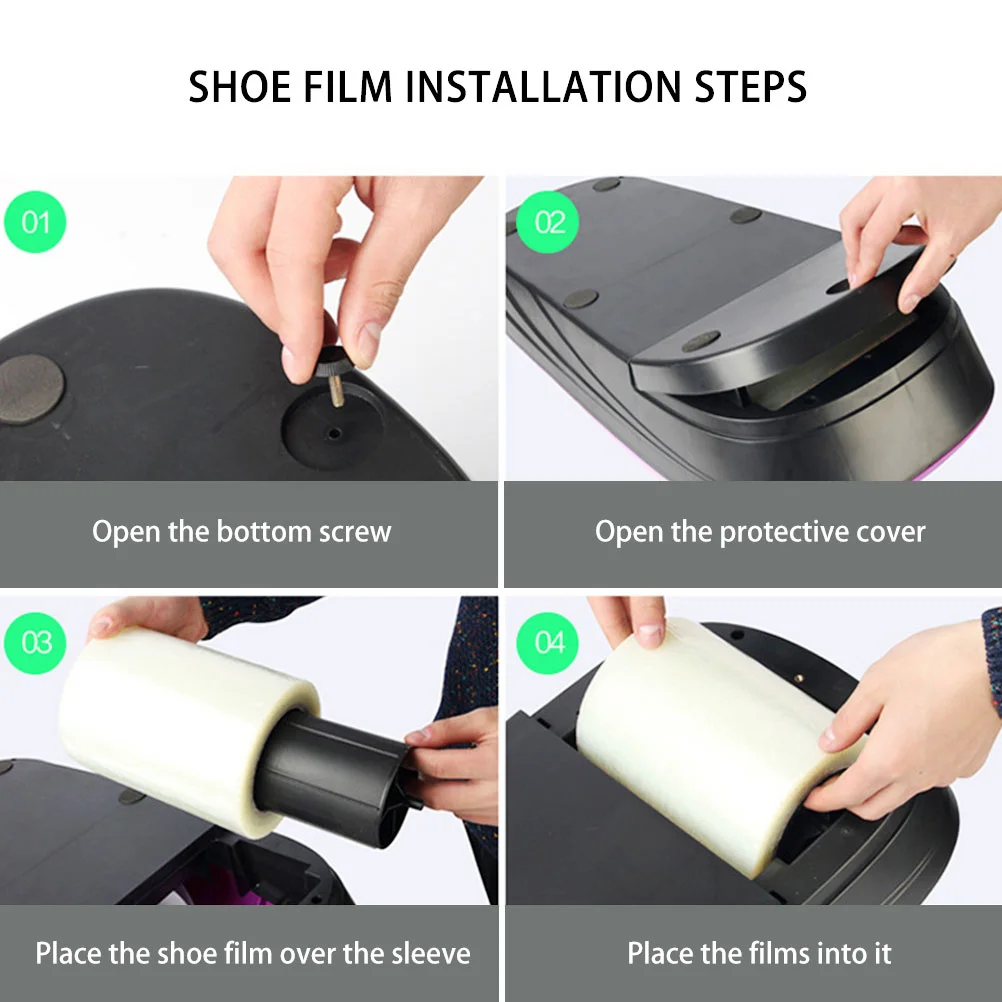 SHOE FILM INSTALLATION STEPS

01

Open the bottom screw

02

Open the protective cover

03

Place the shoe film over the sleeve

04

Place the films into it