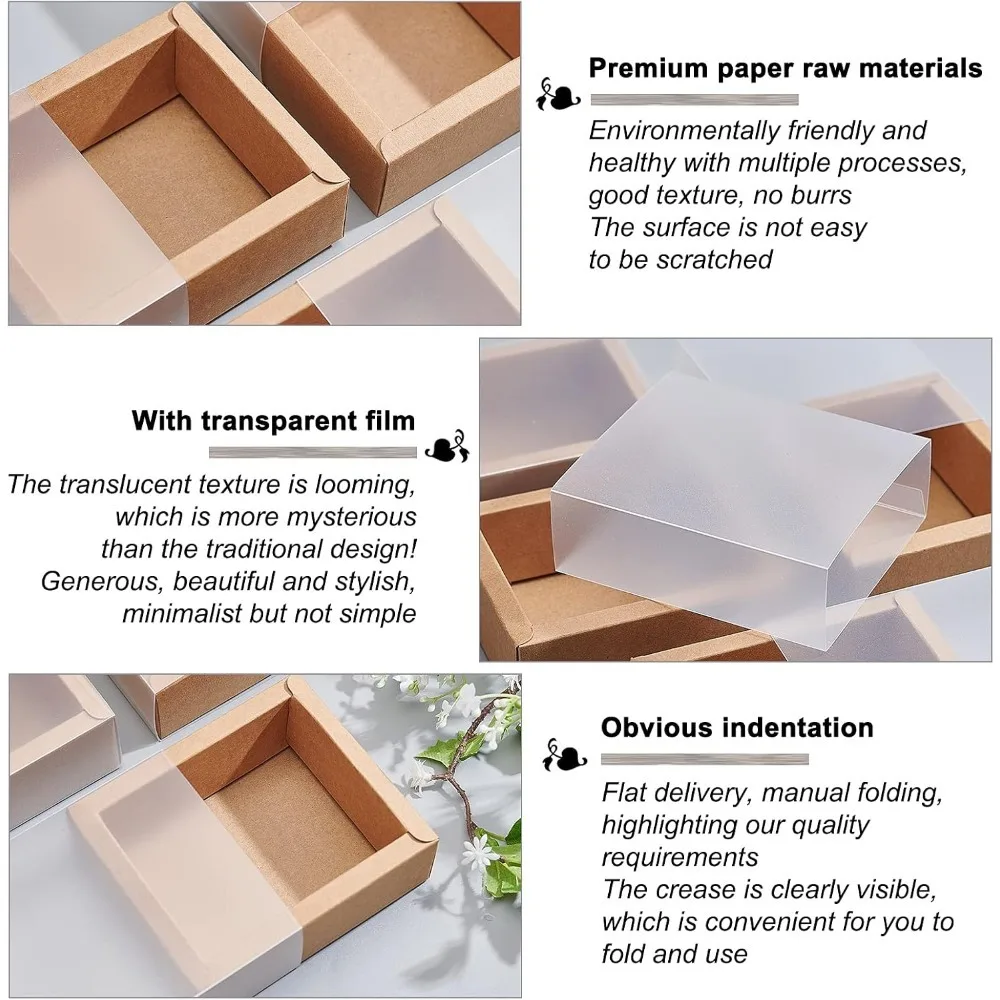 Premium paper raw materials

Environmentally friendly and healthy with multiple processes, good texture, no burrs
The surface is not easy to be scratched

With transparent film

The translucent texture is looming, which is more mysterious than the traditional design!
Generous, beautiful and stylish, minimalist but not simple

Obvious indentation

Flat delivery, manual folding, highlighting our quality requirements
The crease is clearly visible, which is convenient for you to fold and use