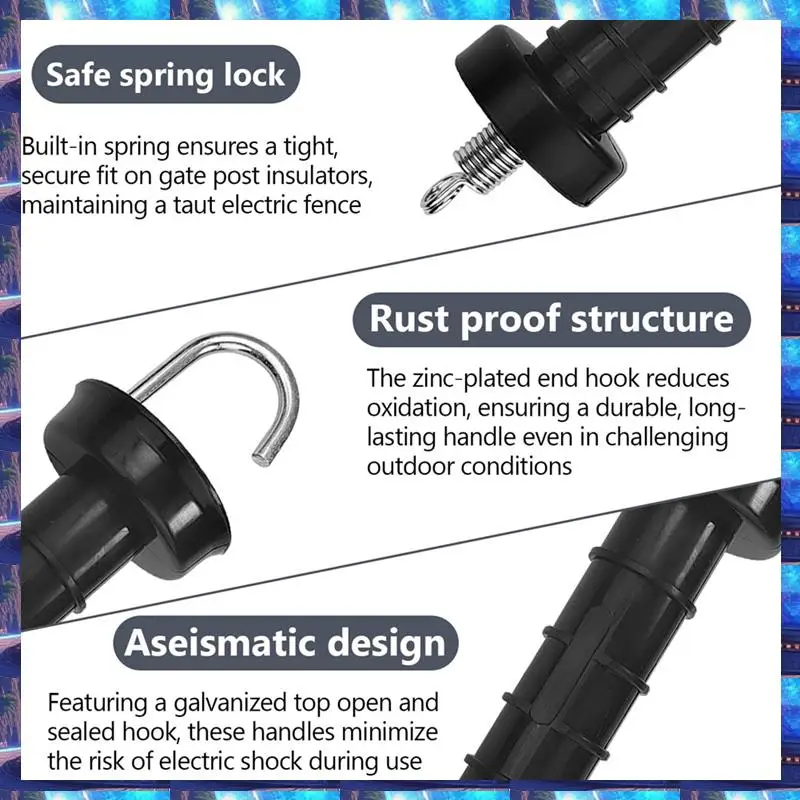 Safe spring lock

Built-in spring ensures a tight, secure fit on gate post insulators, maintaining a taut electric fence

Rust proof structure

The zinc-plated end hook reduces oxidation, ensuring a durable, long-lasting handle even in challenging outdoor conditions

Aseismatic design

Featuring a galvanized top open and sealed hook, these handles minimize the risk of electric shock during use