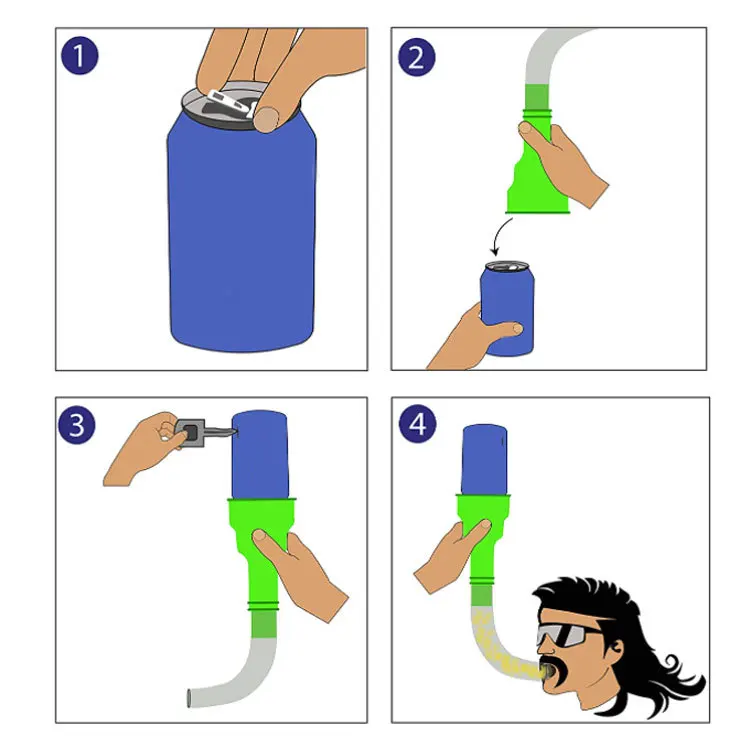 1

2

3

4