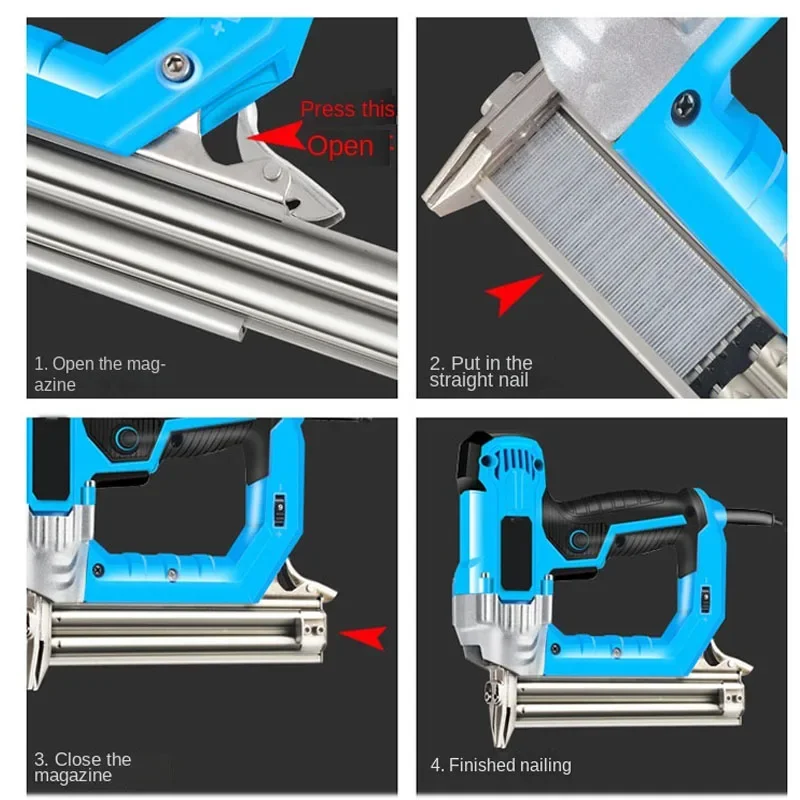 Press this
Open

1. Open the magazine

2. Put in the straight nail

9

3. Close the magazine

4. Finished nailing