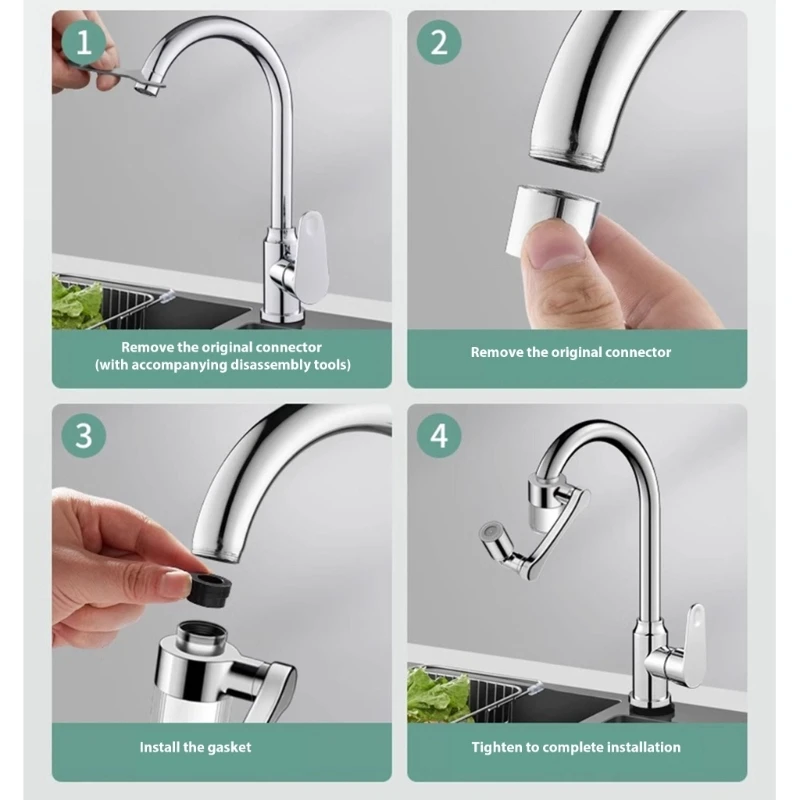 1

Remove the original connector
(with accompanying disassembly tools)

2

Remove the original connector

3

Install the gasket

4

Tighten to complete installation