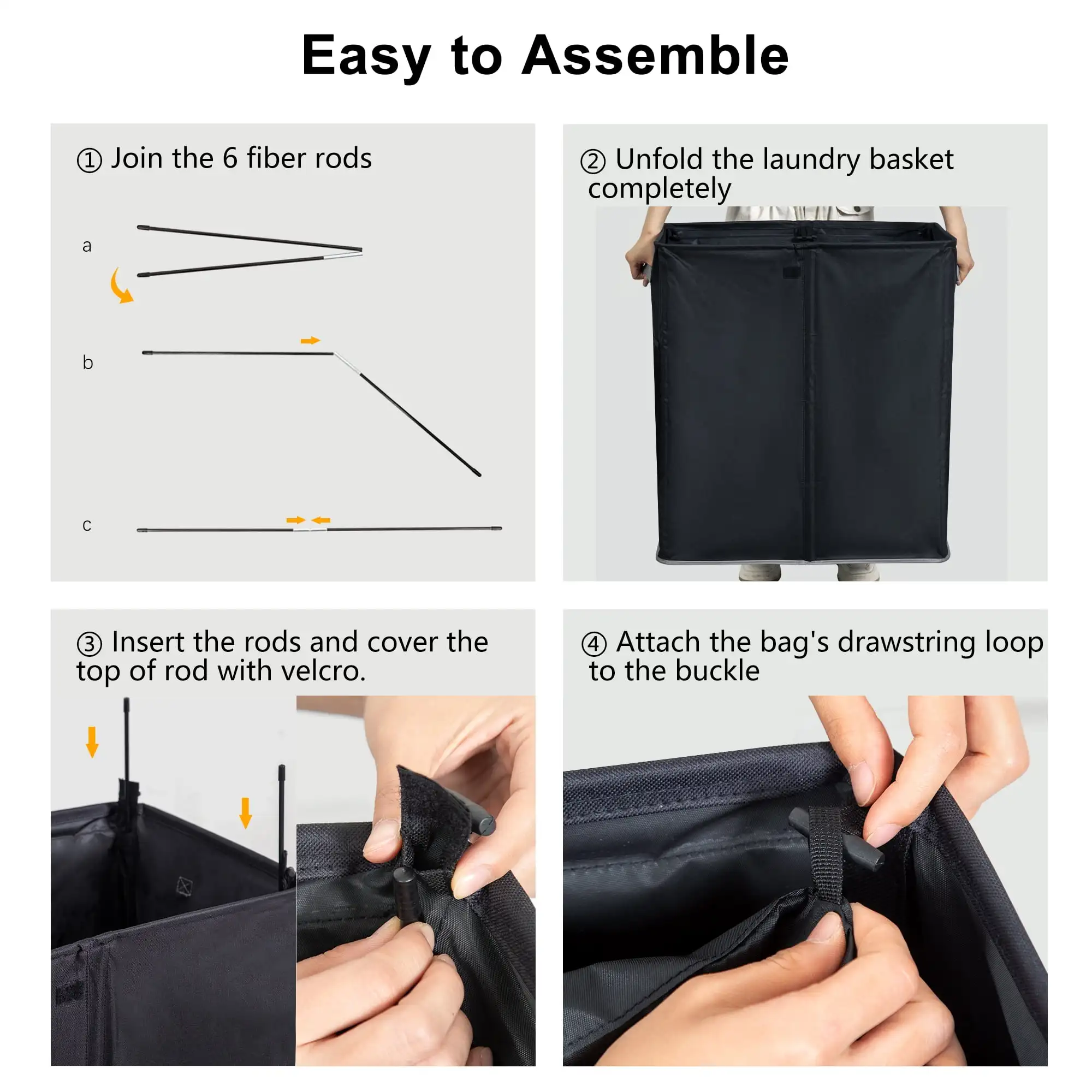 Easy to Assemble

① Join the 6 fiber rods

a

b

c

② Unfold the laundry basket completely

③ Insert the rods and cover the top of rod with velcro.

④ Attach the bag's drawstring loop to the buckle