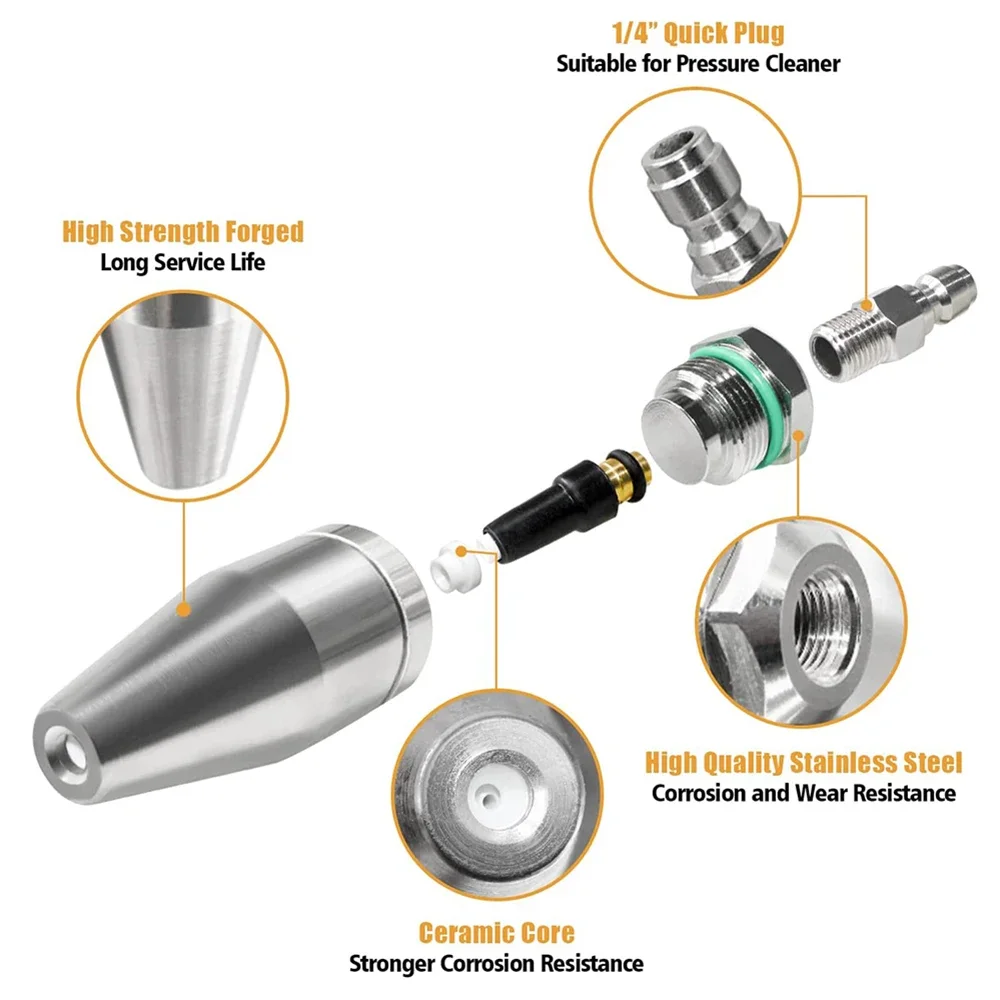 1/4" Quick Plug
Suitable for Pressure Cleaner

High Strength Forged
Long Service Life

High Quality Stainless Steel
Corrosion and Wear Resistance

Ceramic Core
Stronger Corrosion Resistance