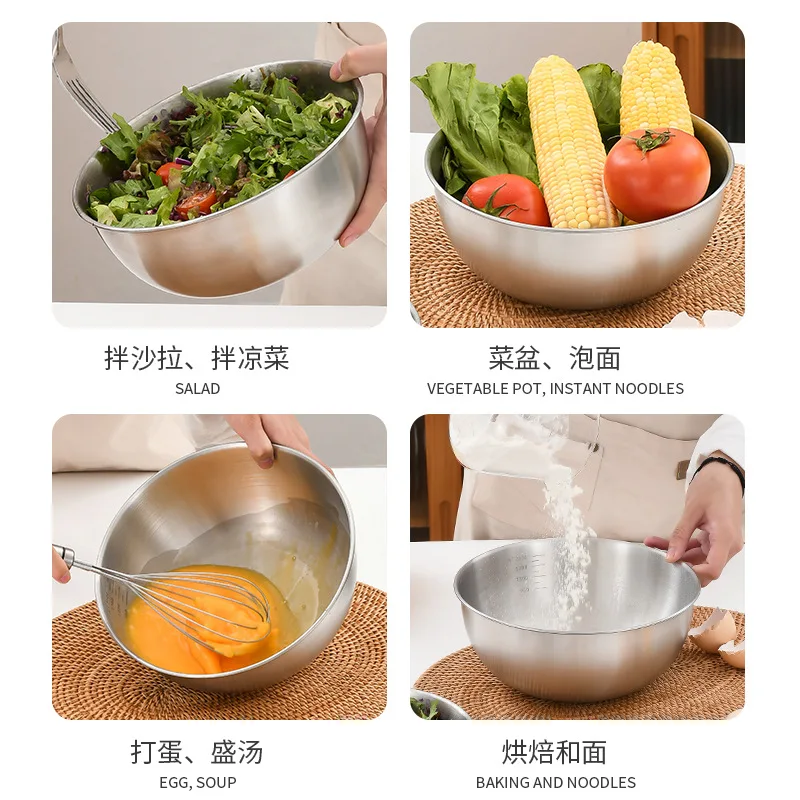 拌沙拉、拌凉菜
SALAD

菜盆、泡面
VEGETABLE POT, INSTANT NOODLES

打蛋、盛汤
EGG, SOUP

烘焙和面
BAKING AND NOODLES