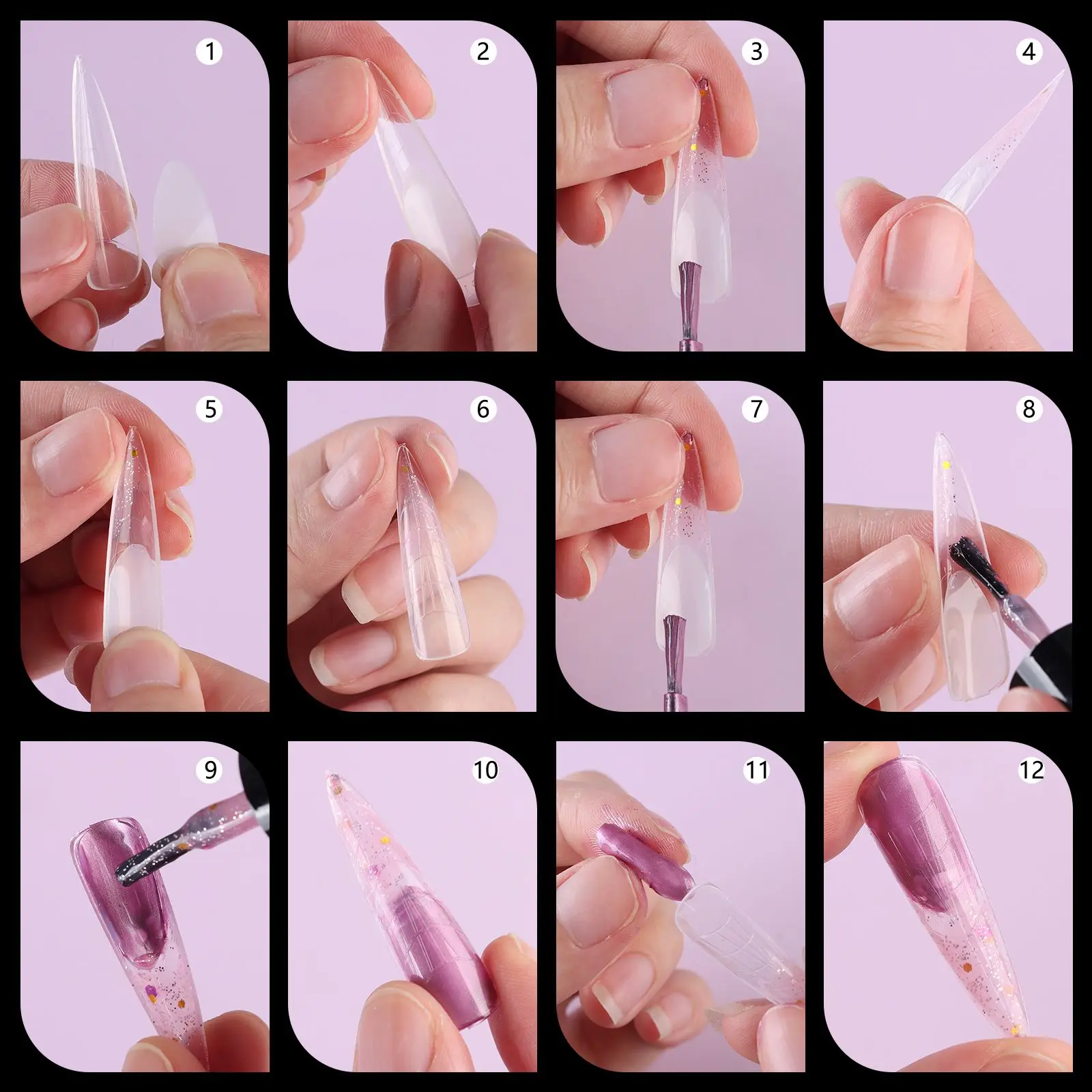 1

2

3

4

5

6

7

8

9

10

11

12