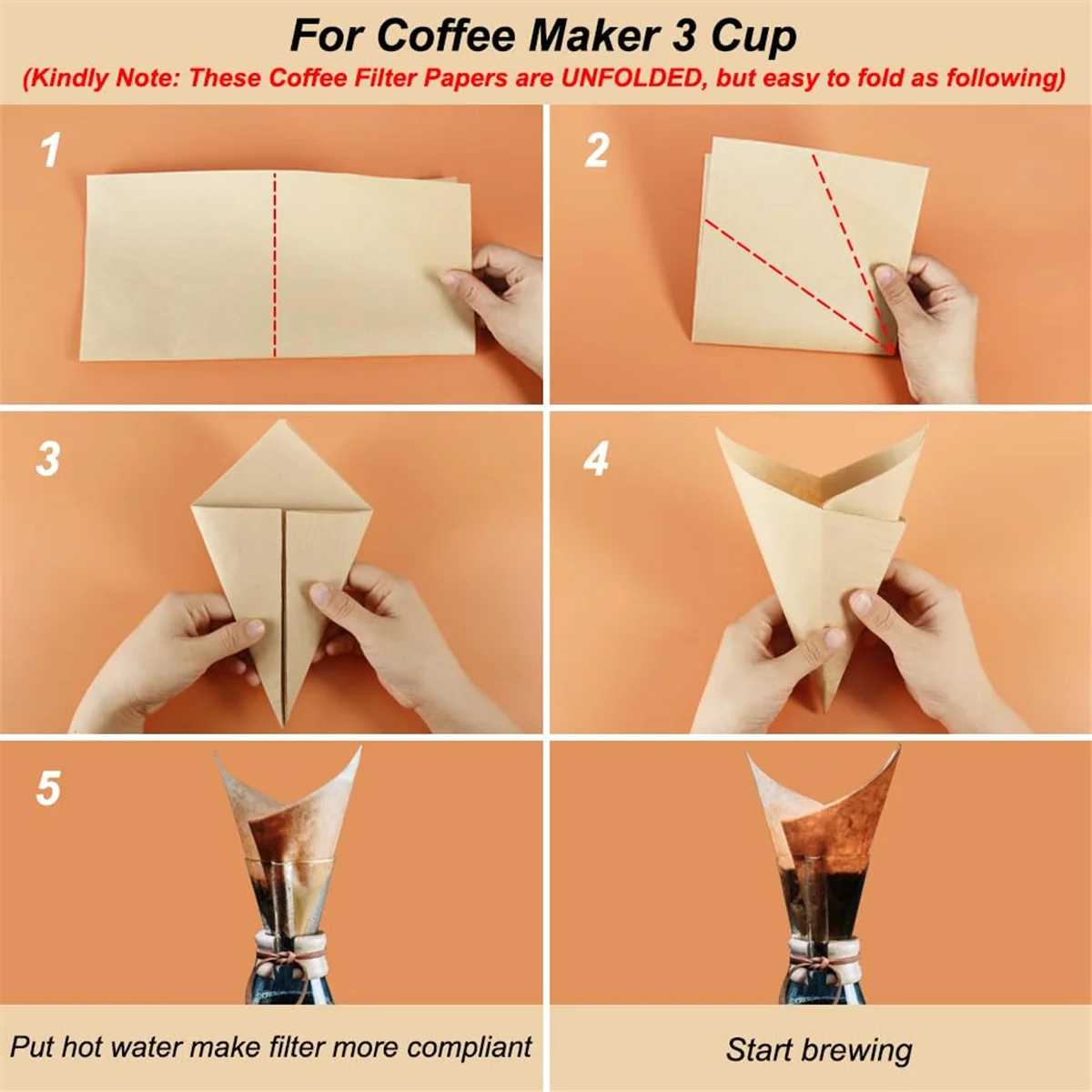 For Coffee Maker 3 Cup

(Kindly Note: These Coffee Filter Papers are UNFOLDED, but easy to fold as following)

1

2

3

4

5

Put hot water make filter more compliant

Start brewing