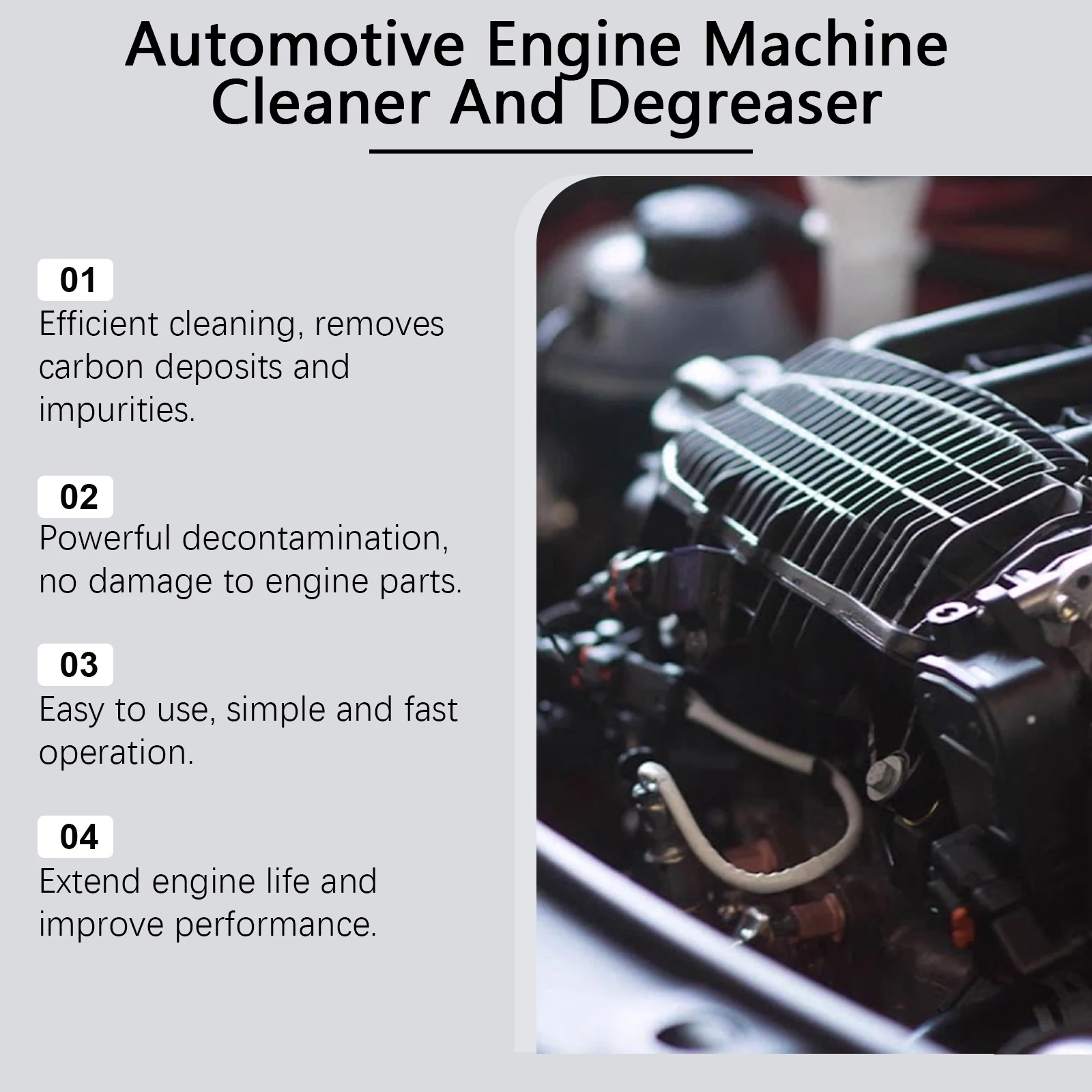 Automotive Engine Machine Cleaner And Degreaser

01
Efficient cleaning, removes carbon deposits and impurities.

02
Powerful decontamination, no damage to engine parts.

03
Easy to use, simple and fast operation.

04
Extend engine life and improve performance.