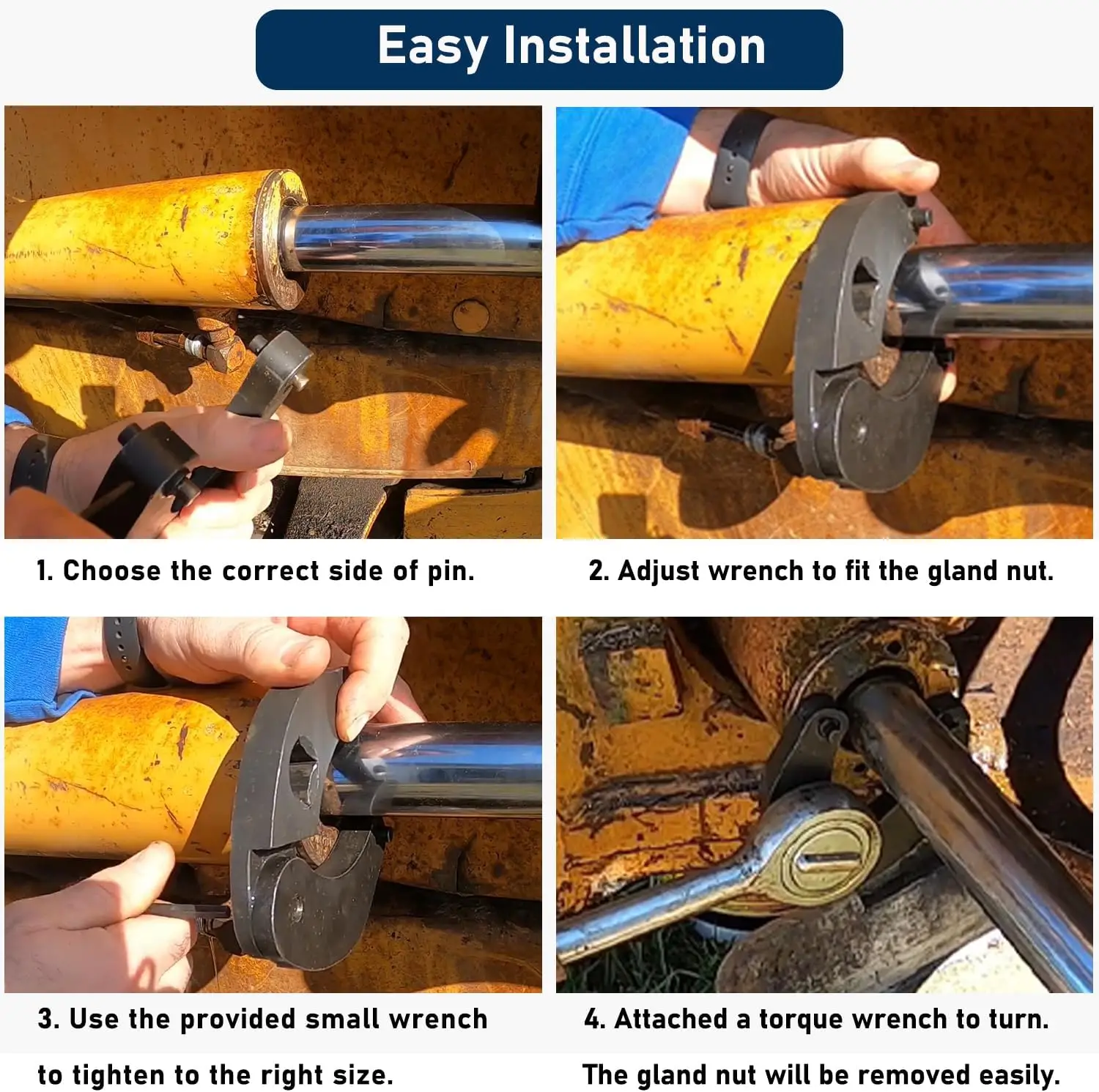 Easy Installation

1. Choose the correct side of pin.

2. Adjust wrench to fit the gland nut.

3. Use the provided small wrench to tighten to the right size.

4. Attached a torque wrench to turn. The gland nut will be removed easily.