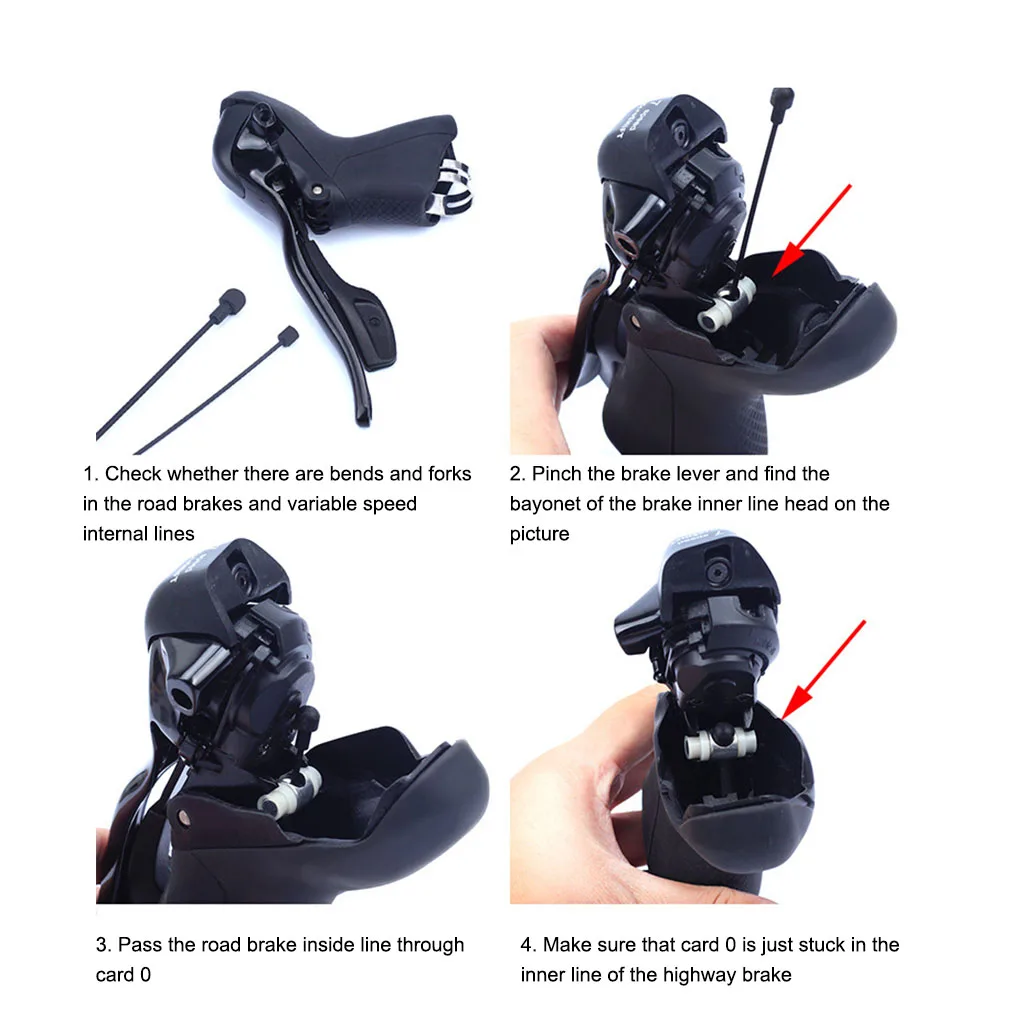 1. Check whether there are bends and forks in the road brakes and variable speed internal lines

2. Pinch the brake lever and find the bayonet of the brake inner line head on the picture

3. Pass the road brake inside line through card 0

4. Make sure that card 0 is just stuck in the inner line of the highway brake