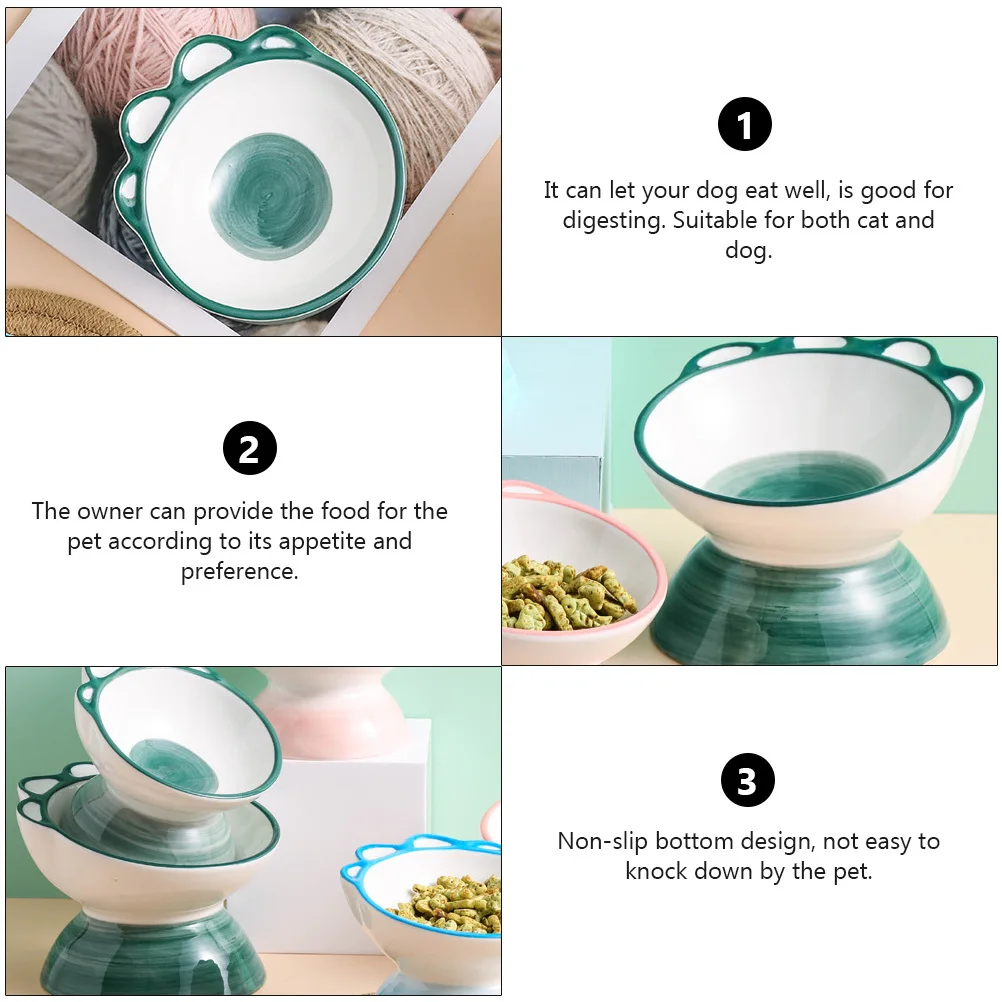 1

It can let your dog eat well, is good for digesting. Suitable for both cat and dog.

2

The owner can provide the food for the pet according to its appetite and preference.

3

Non-slip bottom design, not easy to knock down by the pet.