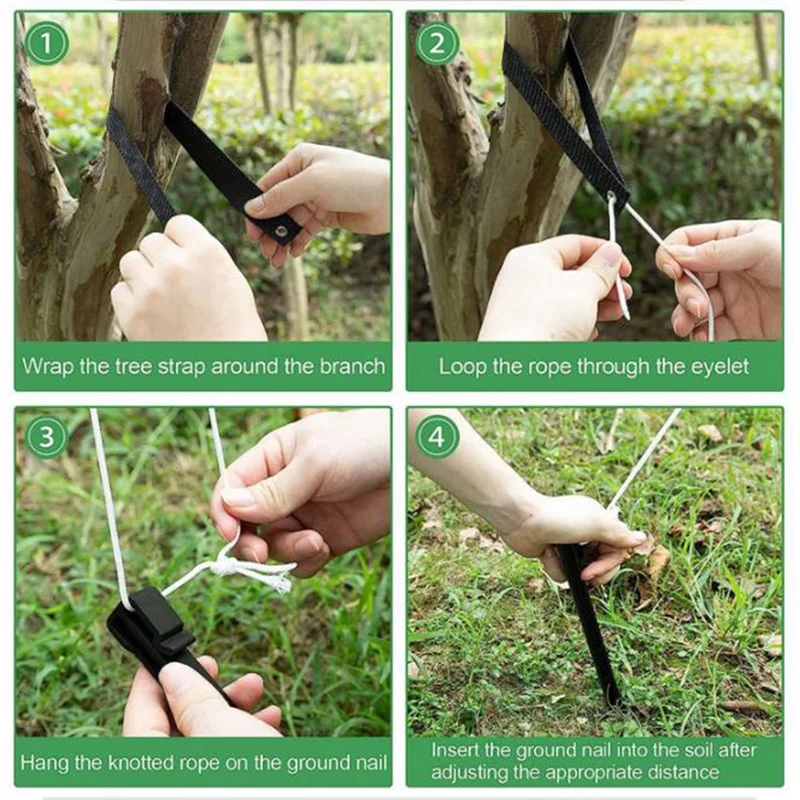 1
Wrap the tree strap around the branch

2
Loop the rope through the eyelet

3
Hang the knotted rope on the ground nail

4
Insert the ground nail into the soil after adjusting the appropriate distance