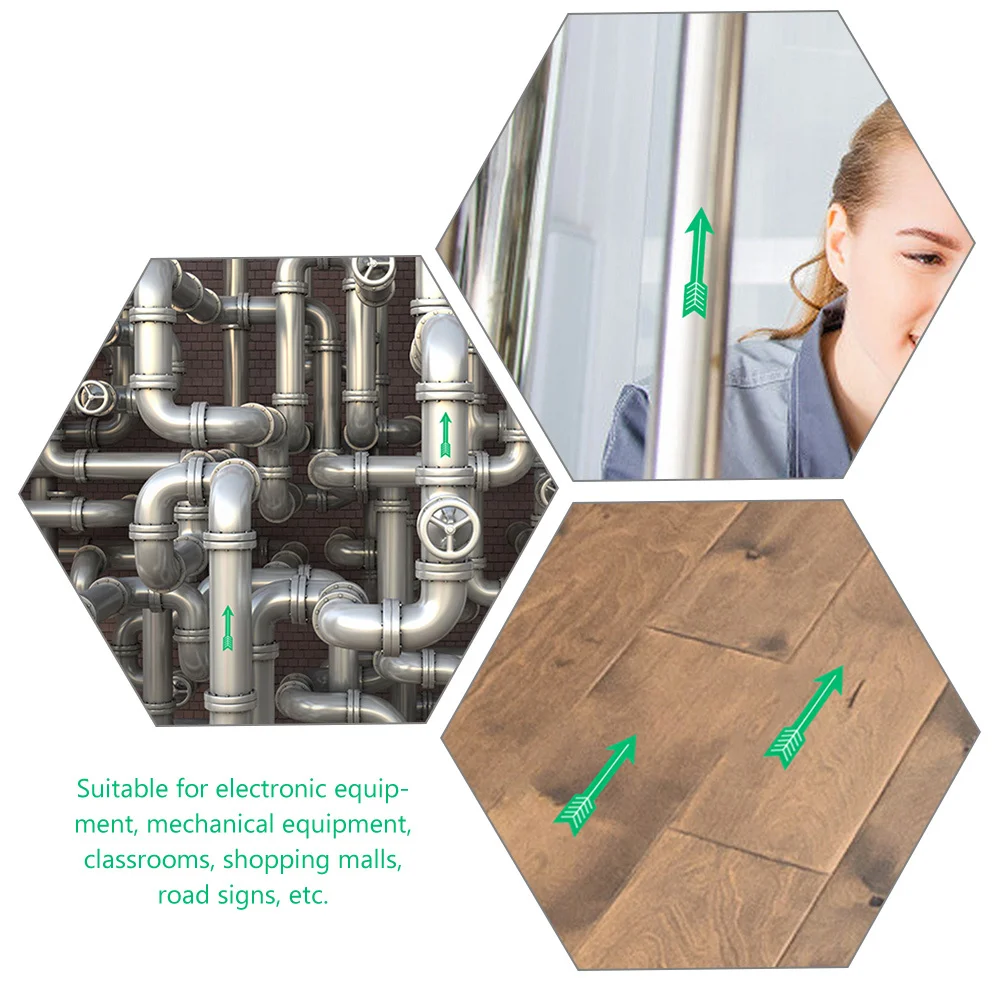 Suitable for electronic equipment, mechanical equipment, classrooms, shopping malls, road signs, etc.