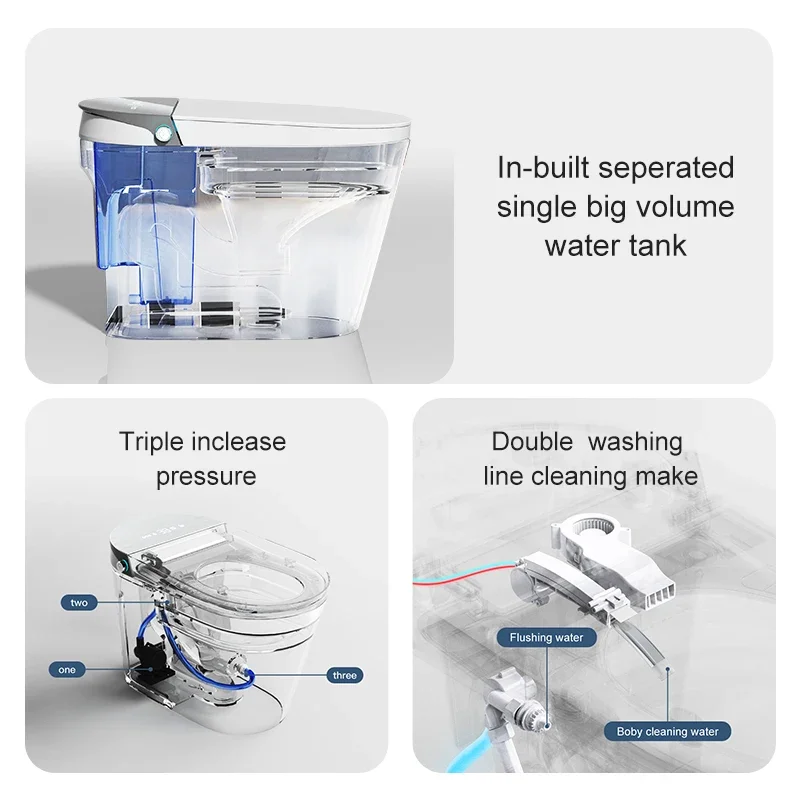 In-built seperated single big volume water tank

Triple inclease pressure

two

one

three

Double washing line cleaning make

Flushing water

Boby cleaning water