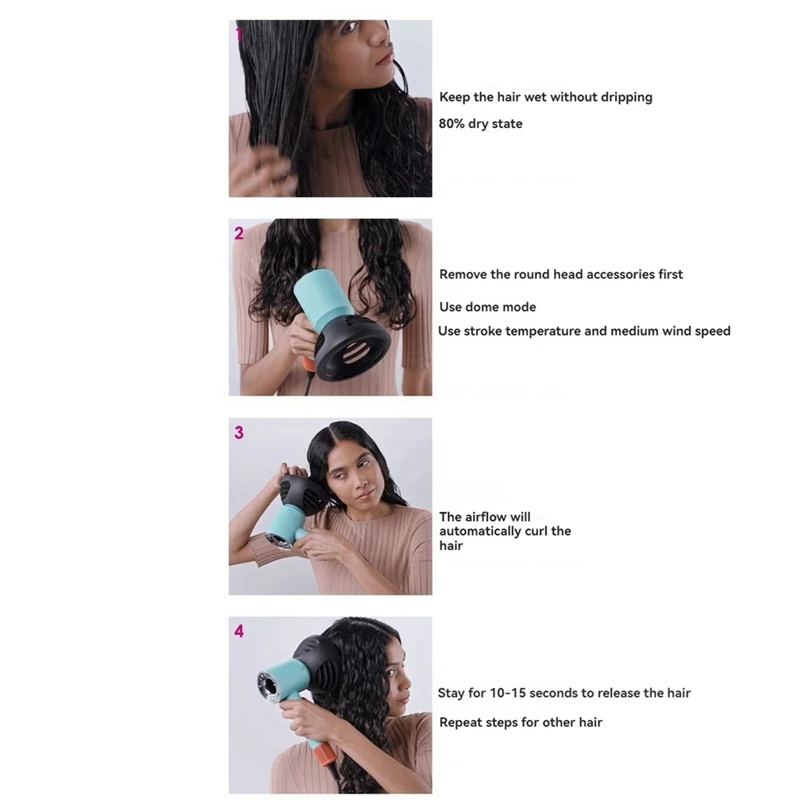 1

Keep the hair wet without dripping

80% dry state

2

Remove the round head accessories first

Use dome mode

Use stroke temperature and medium wind speed

3

The airflow will automatically curl the hair

4

Stay for 10-15 seconds to release the hair

Repeat steps for other hair