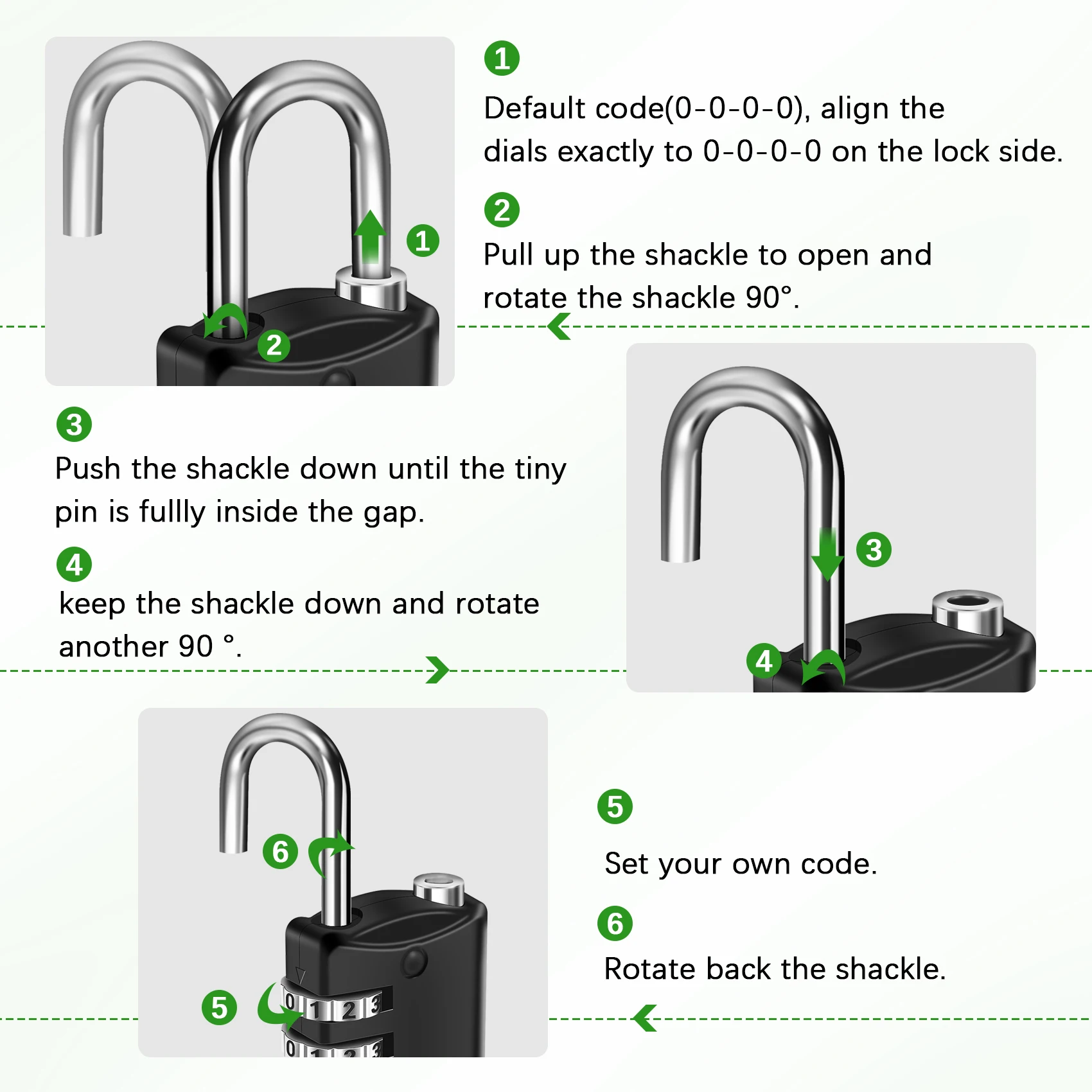 1

Default code(0-0-0-0), align the dials exactly to 0-0-0-0 on the lock side.

2

Pull up the shackle to open and rotate the shackle 90°.

1

2

3

Push the shackle down until the tiny pin is fullly inside the gap.

4

keep the shackle down and rotate another 90 °.

3

4

6

5

0 1 2 3

0 1 2 3

5

Set your own code.

6

Rotate back the shackle.